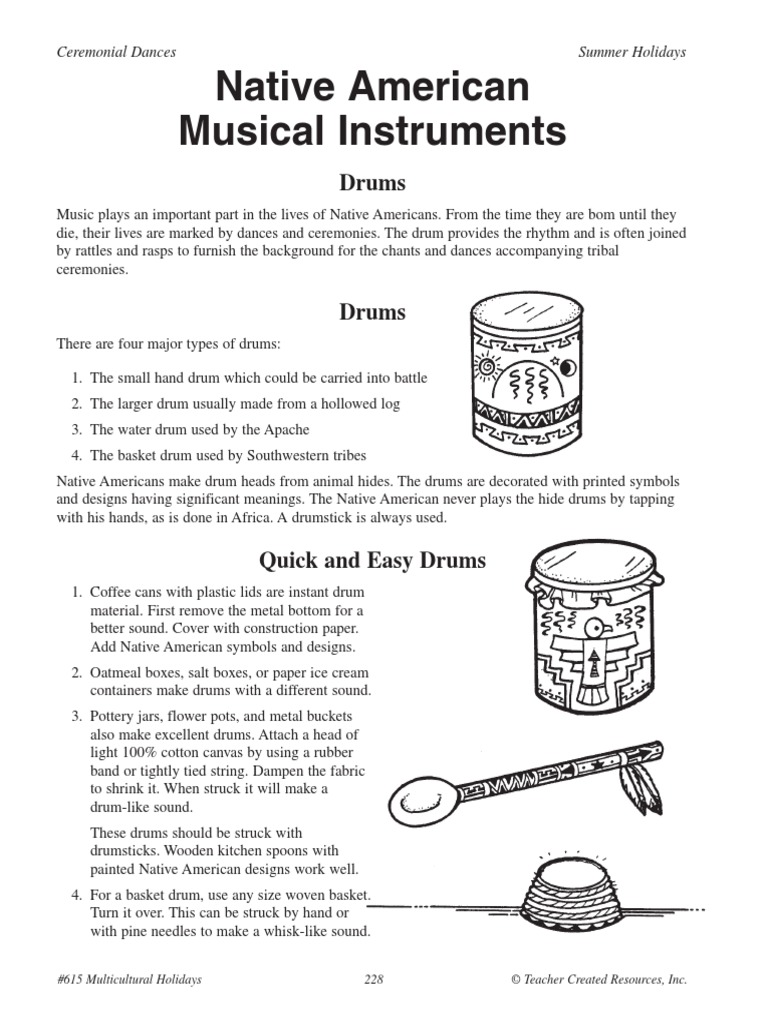 Ceremonial Dances

Summer Holidays

Native American Musical Instruments

Drums

Music plays an important part in the lives of Native Americans. From the time they are bom until they die, their lives are marked by dances and ceremonies. The drum provides the rhythm and is often joined by rattles and rasps to furnish the background for the chants and dances accompanying tribal ceremonies.

Drums

There are four major types of drums:

1. The small hand drum which could be carried into battle
2. The larger drum usually made from a hollowed log
3. The water drum used by the Apache
4. The basket drum used by Southwestern tribes

Native Americans make drum heads from animal hides. The drums are decorated with printed symbols and designs having significant meanings. The Native American never plays the hide drums by tapping with his hands, as is done in Africa. A drumstick is always used.

Quick and Easy Drums

1. Coffee cans with plastic lids are instant drum material. First remove the metal bottom for a better sound. Cover with construction paper. Add Native American symbols and designs.
2. Oatmeal boxes, salt boxes, or paper ice cream containers make drums with a different sound.
3. Pottery jars, flower pots, and metal buckets also make excellent drums. Attach a head of light 100% cotton canvas by using a rubber band or tightly tied string. Dampen the fabric to shrink it. When struck it will make a drum-like sound.

These drums should be struck with drumsticks. Wooden kitchen spoons with painted Native American designs work well.

4. For a basket drum, use any size woven basket. Turn it over. This can be struck by hand or with pine needles to make a whisk-like sound.

#615 Multicultural Holidays

228

© Teacher Created Resources, Inc.