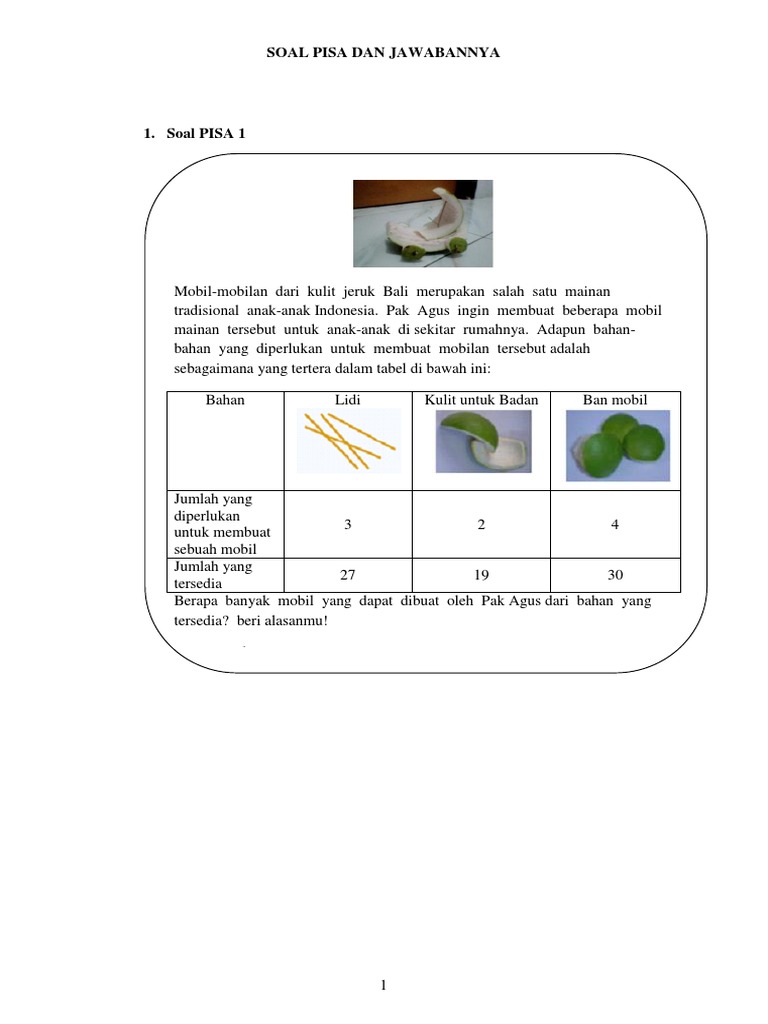 SOAL PISA DAN JAWABANNYA

1. Soal PISA 1

Mobil-mobilan dari kulit jeruk Bali merupakan salah satu mainan tradisional anak-anak Indonesia. Pak Agus ingin membuat beberapa mobil mainan tersebut untuk anak-anak di sekitar rumahnya. Adapun bahan-bahan yang diperlukan untuk membuat mobilan tersebut adalah sebagaimana yang tertera dalam tabel di bawah ini:

| Bahan | Lidi | Kulit untuk Badan | Ban mobil |
|---|---|---|---|
| Jumlah yang diperlukan untuk membuat sebuah mobil | 3 | 2 | 4 |
| Jumlah yang tersedia | 27 | 19 | 30 |

Berapa banyak mobil yang dapat dibuat oleh Pak Agus dari bahan yang tersedia? beri alasanmu!

1