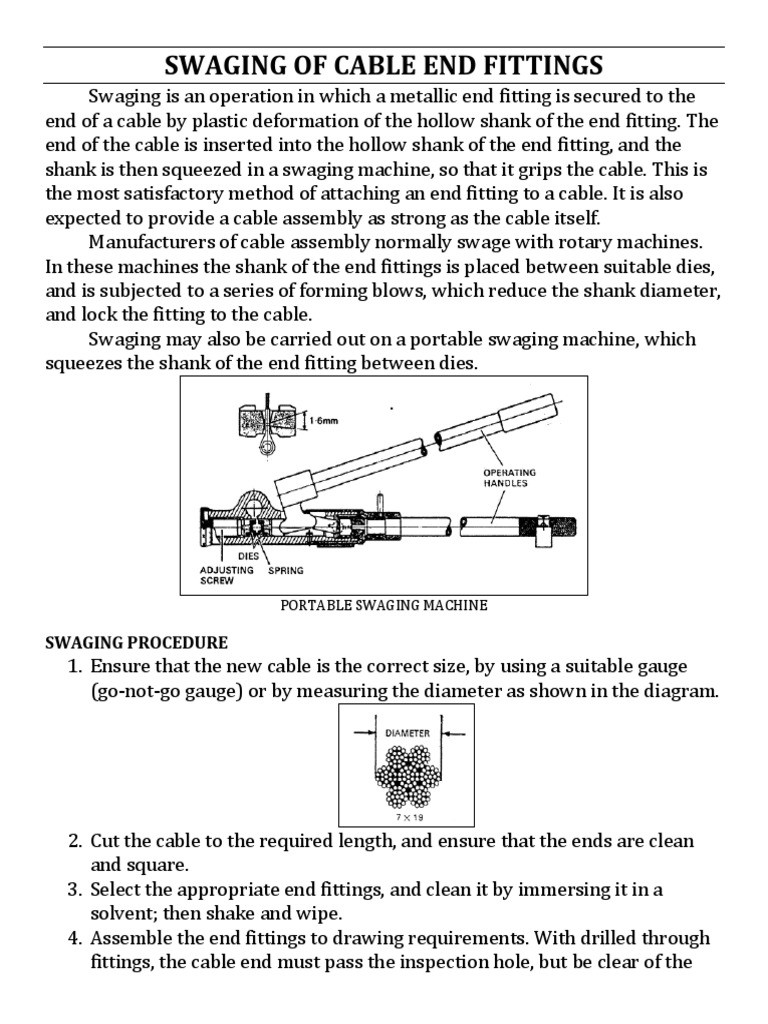 SWAGING OF CABLE END FITTINGS

Swaging is an operation in which a metallic end fitting is secured to the end of a cable by plastic deformation of the hollow shank of the end fitting. The end of the cable is inserted into the hollow shank of the end fitting, and the shank is then squeezed in a swaging machine, so that it grips the cable. This is the most satisfactory method of attaching an end fitting to a cable. It is also expected to provide a cable assembly as strong as the cable itself.

Manufacturers of cable assembly normally swage with rotary machines. In these machines the shank of the end fittings is placed between suitable dies, and is subjected to a series of forming blows, which reduce the shank diameter, and lock the fitting to the cable.

Swaging may also be carried out on a portable swaging machine, which squeezes the shank of the end fitting between dies.

1·6mm

OPERATING HANDLES

DIES

ADJUSTING SCREW

SPRING

PORTABLE SWAGING MACHINE

SWAGING PROCEDURE

1. Ensure that the new cable is the correct size, by using a suitable gauge (go-not-go gauge) or by measuring the diameter as shown in the diagram.

DIAMETER

7 × 19

2. Cut the cable to the required length, and ensure that the ends are clean and square.
3. Select the appropriate end fittings, and clean it by immersing it in a solvent; then shake and wipe.
4. Assemble the end fittings to drawing requirements. With drilled through fittings, the cable end must pass the inspection hole, but be clear of the