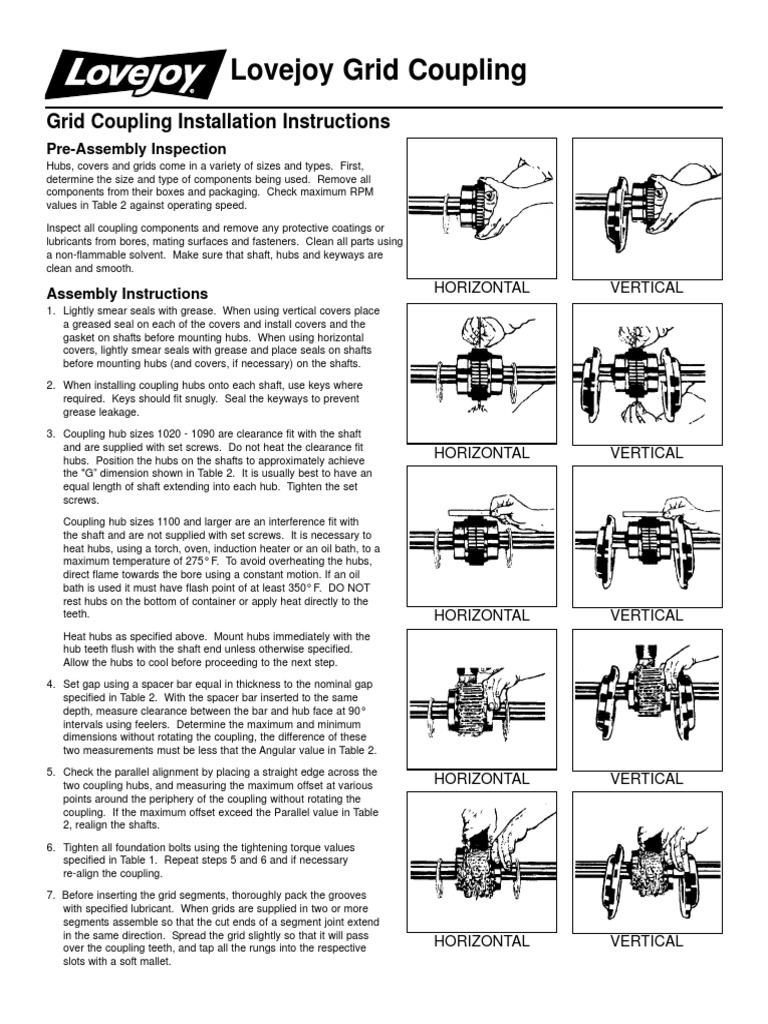 Lovejoy Lovejoy Grid Coupling

Grid Coupling Installation Instructions

Pre-Assembly Inspection

Hubs, covers and grids come in a variety of sizes and types. First, determine the size and type of components being used. Remove all components from their boxes and packaging. Check maximum RPM values in Table 2 against operating speed.

Inspect all coupling components and remove any protective coatings or lubricants from bores, mating surfaces and fasteners. Clean all parts using a non-flammable solvent. Make sure that shaft, hubs and keyways are clean and smooth.

Assembly Instructions

1. Lightly smear seals with grease. When using vertical covers place a greased seal on each of the covers and install covers and the gasket on shafts before mounting hubs. When using horizontal covers, lightly smear seals with grease and place seals on shafts before mounting hubs (and covers, if necessary) on the shafts.

2. When installing coupling hubs onto each shaft, use keys where required. Keys should fit snugly. Seal the keyways to prevent grease leakage.

3. Coupling hub sizes 1020 - 1090 are clearance fit with the shaft and are supplied with set screws. Do not heat the clearance fit hubs. Position the hubs on the shafts to approximately achieve the "G" dimension shown in Table 2. It is usually best to have an equal length of shaft extending into each hub. Tighten the set screws.

Coupling hub sizes 1100 and larger are an interference fit with the shaft and are not supplied with set screws. It is necessary to heat hubs, using a torch, oven, induction heater or an oil bath, to a maximum temperature of 275° F. To avoid overheating the hubs, direct flame towards the bore using a constant motion. If an oil bath is used it must have flash point of at least 350° F. DO NOT rest hubs on the bottom of container or apply heat directly to the teeth.

Heat hubs as specified above. Mount hubs immediately with the hub teeth flush with the shaft end unless otherwise specified. Allow the hubs to cool before proceeding to the next step.

4. Set gap using a spacer bar equal in thickness to the nominal gap specified in Table 2. With the spacer bar inserted to the same depth, measure clearance between the bar and hub face at 90° intervals using feelers. Determine the maximum and minimum dimensions without rotating the coupling, the difference of these two measurements must be less that the Angular value in Table 2.

5. Check the parallel alignment by placing a straight edge across the two coupling hubs, and measuring the maximum offset at various points around the periphery of the coupling without rotating the coupling. If the maximum offset exceed the Parallel value in Table 2, realign the shafts.

6. Tighten all foundation bolts using the tightening torque values specified in Table 1. Repeat steps 5 and 6 and if necessary re-align the coupling.

7. Before inserting the grid segments, thoroughly pack the grooves with specified lubricant. When grids are supplied in two or more segments assemble so that the cut ends of a segment joint extend in the same direction. Spread the grid slightly so that it will pass over the coupling teeth, and tap all the rungs into the respective slots with a soft mallet.

HORIZONTAL
VERTICAL
HORIZONTAL
VERTICAL
HORIZONTAL
VERTICAL
HORIZONTAL
VERTICAL
HORIZONTAL
VERTICAL