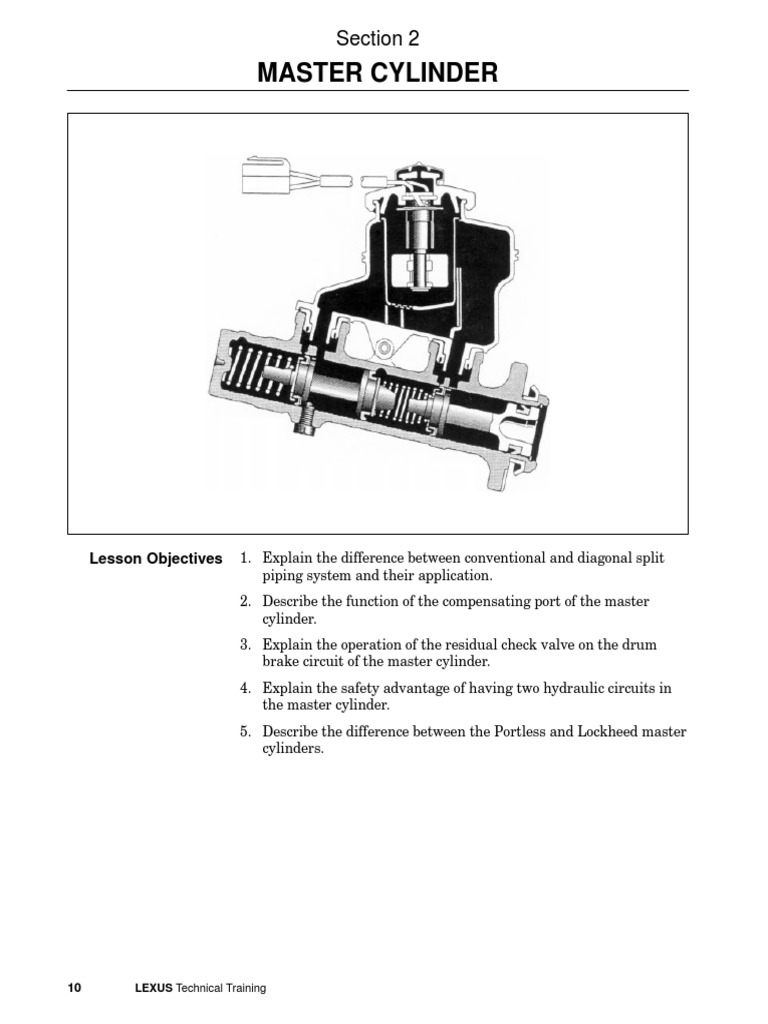 Section 2
MASTER CYLINDER

Lesson Objectives

1. Explain the difference between conventional and diagonal split piping system and their application.

2. Describe the function of the compensating port of the master cylinder.

3. Explain the operation of the residual check valve on the drum brake circuit of the master cylinder.

4. Explain the safety advantage of having two hydraulic circuits in the master cylinder.

5. Describe the difference between the Portless and Lockheed master cylinders.

10 LEXUS Technical Training