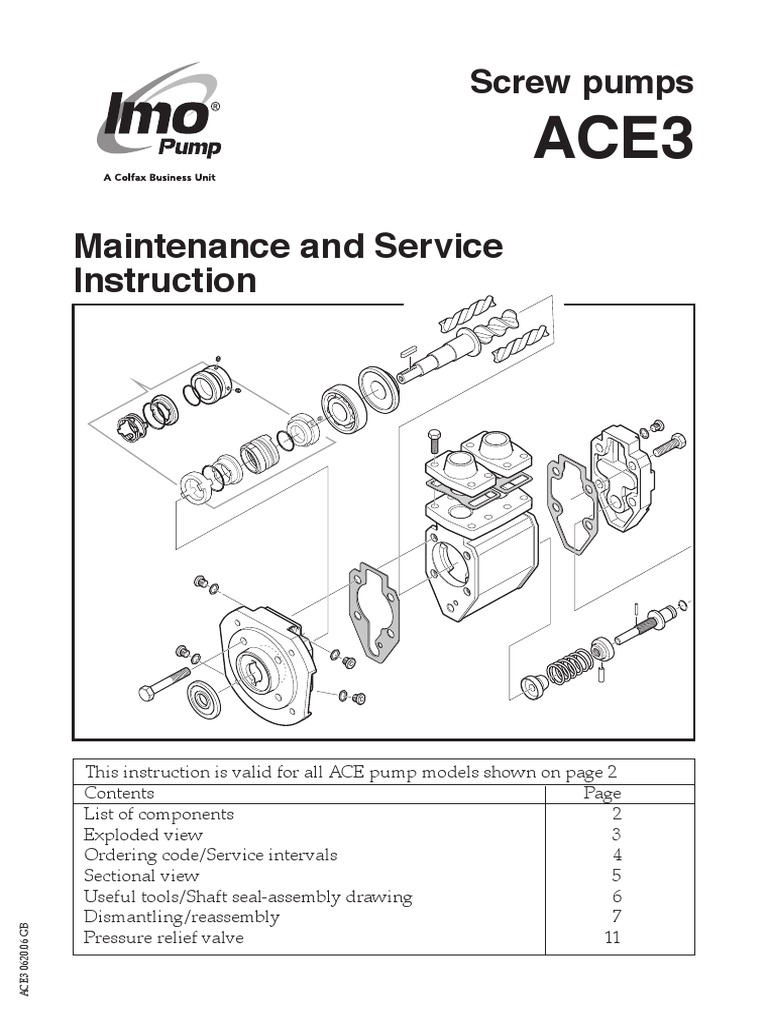 Imo® Pump
A Colfax Business Unit

Screw pumps
ACE3

Maintenance and Service Instruction

This instruction is valid for all ACE pump models shown on page 2

| Contents | Page |
|---|---|
| List of components | 2 |
| Exploded view | 3 |
| Ordering code/Service intervals | 4 |
| Sectional view | 5 |
| Useful tools/Shaft seal-assembly drawing | 6 |
| Dismantling/reassembly | 7 |
| Pressure relief valve | 11 |

ACE3 0620.06 GB