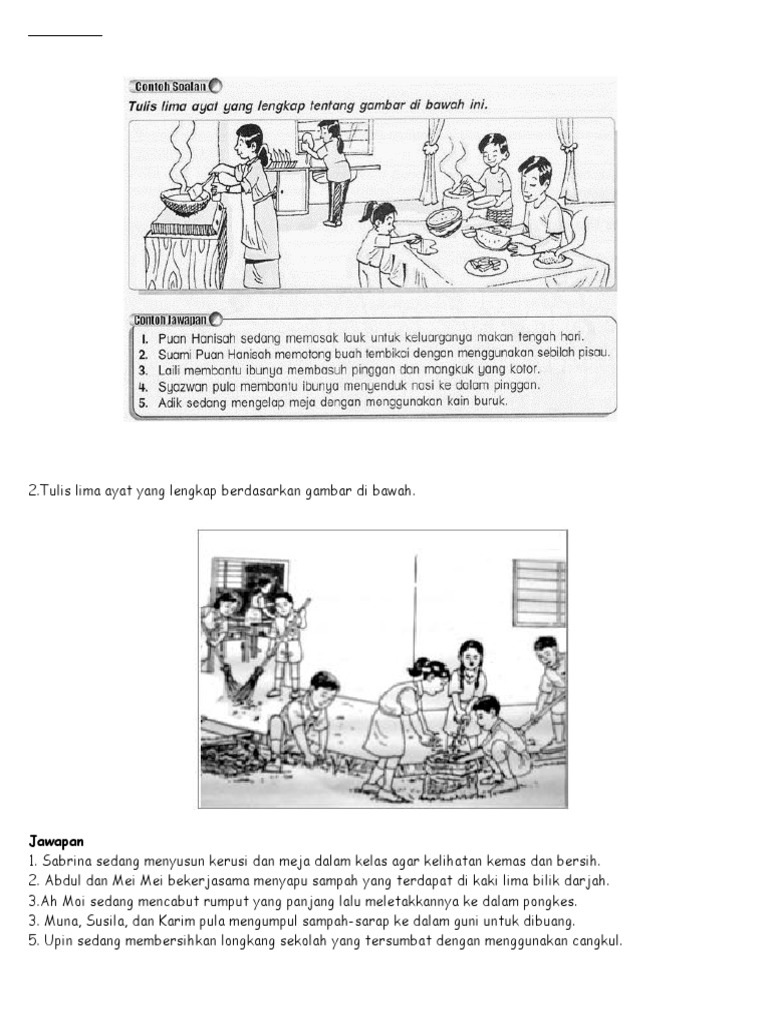 Contoh Soalan

Tulis lima ayat yang lengkap tentang gambar di bawah ini.

Contoh Jawapan

1. Puan Hanisah sedang memasak lauk untuk keluarganya makan tengah hari.
2. Suami Puan Hanisah memotong buah tembikai dengan menggunakan sebilah pisau.
3. Laili membantu ibunya membasuh pinggan dan mangkuk yang kotor.
4. Syazwan pula membantu ibunya menyenduk nasi ke dalam pinggan.
5. Adik sedang mengelap meja dengan menggunakan kain buruk.

2.Tulis lima ayat yang lengkap berdasarkan gambar di bawah.

Jawapan
1. Sabrina sedang menyusun kerusi dan meja dalam kelas agar kelihatan kemas dan bersih.
2. Abdul dan Mei Mei bekerjasama menyapu sampah yang terdapat di kaki lima bilik darjah.
3.Ah Moi sedang mencabut rumput yang panjang lalu meletakkannya ke dalam pongkes.
3. Muna, Susila, dan Karim pula mengumpul sampah-sarap ke dalam guni untuk dibuang.
5. Upin sedang membersihkan longkang sekolah yang tersumbat dengan menggunakan cangkul.