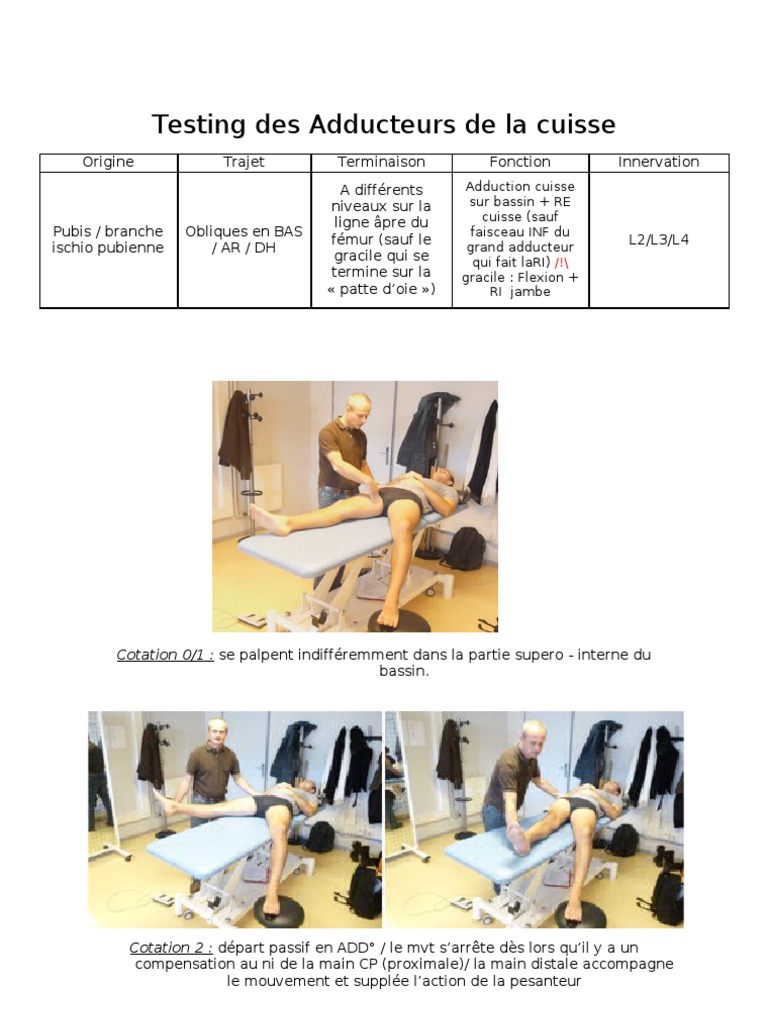 Testing des Adducteurs de la cuisse

| Origine | Trajet | Terminaison | Fonction | Innervation |
|---|---|---|---|---|
| Pubis / branche ischio pubienne | Obliques en BAS / AR / DH | A différents niveaux sur la ligne âpre du fémur (sauf le gracile qui se termine sur la « patte d'oie ») | Adduction cuisse sur bassin + RE cuisse (sauf faisceau INF du grand adducteur qui fait laRI) /!\ gracile : Flexion + RI jambe | L2/L3/L4 |

Cotation 0/1 : se palpent indifféremment dans la partie supero - interne du bassin.

Cotation 2 : départ passif en ADD° / le mvt s'arrête dès lors qu'il y a un compensation au ni de la main CP (proximale)/ la main distale accompagne le mouvement et supplée l'action de la pesanteur