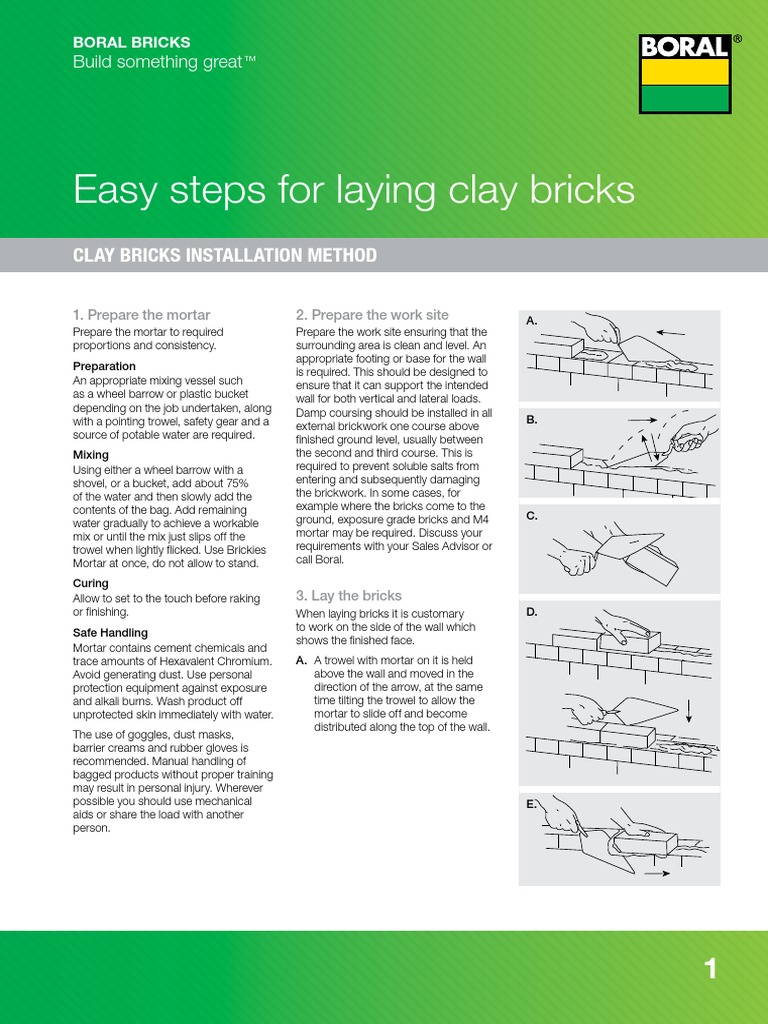 BORAL BRICKS
Build something great™

BORAL®

Easy steps for laying clay bricks

CLAY BRICKS INSTALLATION METHOD

1. Prepare the mortar
Prepare the mortar to required proportions and consistency.

Preparation
An appropriate mixing vessel such as a wheel barrow or plastic bucket depending on the job undertaken, along with a pointing trowel, safety gear and a source of potable water are required.

Mixing
Using either a wheel barrow with a shovel, or a bucket, add about 75% of the water and then slowly add the contents of the bag. Add remaining water gradually to achieve a workable mix or until the mix just slips off the trowel when lightly flicked. Use Brickies Mortar at once, do not allow to stand.

Curing
Allow to set to the touch before raking or finishing.

Safe Handling
Mortar contains cement chemicals and trace amounts of Hexavalent Chromium. Avoid generating dust. Use personal protection equipment against exposure and alkali burns. Wash product off unprotected skin immediately with water.

The use of goggles, dust masks, barrier creams and rubber gloves is recommended. Manual handling of bagged products without proper training may result in personal injury. Wherever possible you should use mechanical aids or share the load with another person.

2. Prepare the work site
Prepare the work site ensuring that the surrounding area is clean and level. An appropriate footing or base for the wall is required. This should be designed to ensure that it can support the intended wall for both vertical and lateral loads. Damp coursing should be installed in all external brickwork one course above finished ground level, usually between the second and third course. This is required to prevent soluble salts from entering and subsequently damaging the brickwork. In some cases, for example where the bricks come to the ground, exposure grade bricks and M4 mortar may be required. Discuss your requirements with your Sales Advisor or call Boral.

3. Lay the bricks
When laying bricks it is customary to work on the side of the wall which shows the finished face.

A. A trowel with mortar on it is held above the wall and moved in the direction of the arrow, at the same time tilting the trowel to allow the mortar to slide off and become distributed along the top of the wall.

A.

B.

C.

D.

E.

1