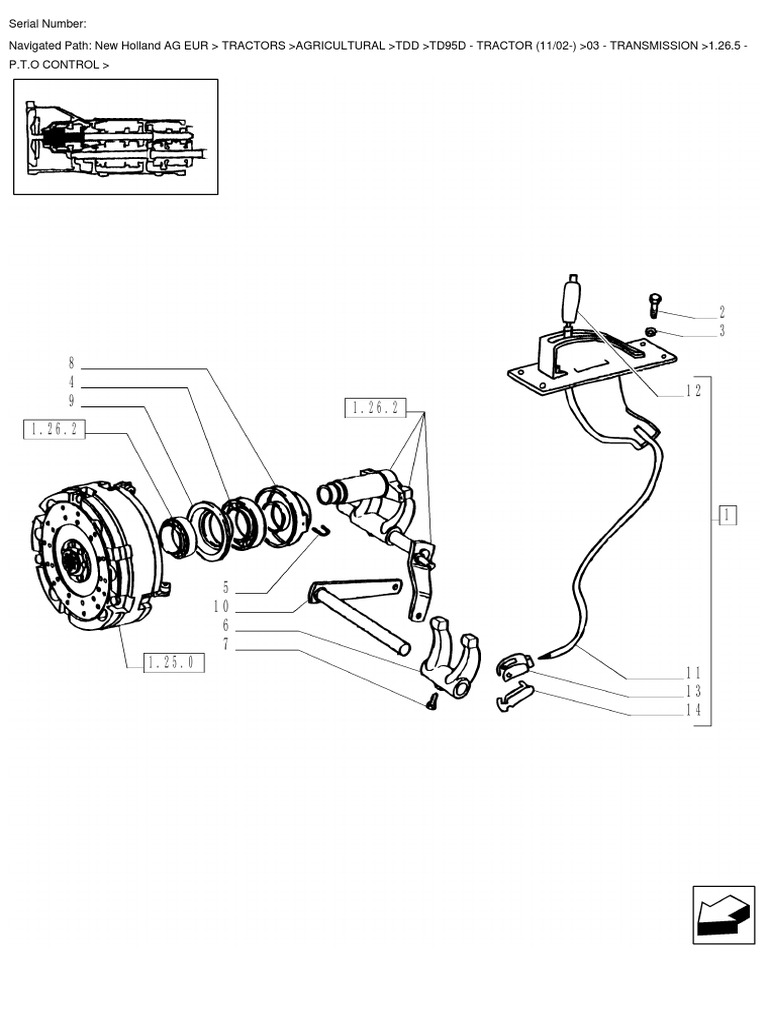 Serial Number:

Navigated Path: New Holland AG EUR > TRACTORS >AGRICULTURAL >TDD >TD95D - TRACTOR (11/02-) >03 - TRANSMISSION >1.26.5 - P.T.O CONTROL >

8
4
9
1.26.2
1.26.2
2
3
12
1
5
10
6
7
1.25.0
11
13
14