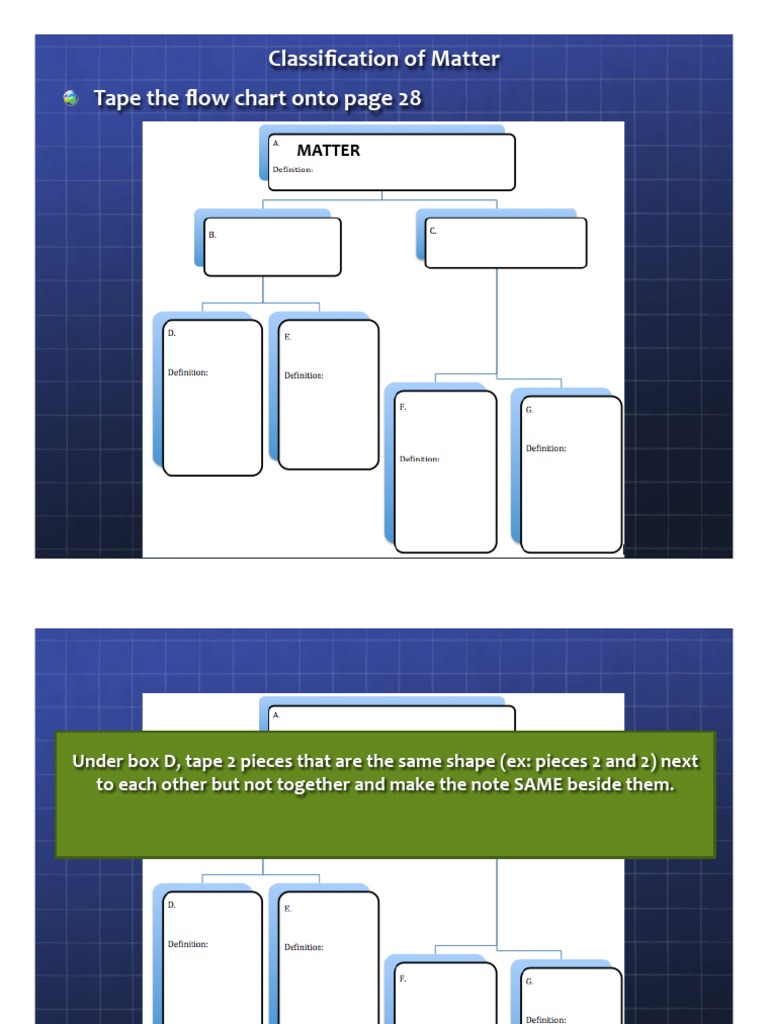 Classification of Matter

Tape the flow chart onto page 28

A.
MATTER
Definition:

B.

C.

D.
Definition:

E.
Definition:

F.
Definition:

G.
Definition:

A.

Under box D, tape 2 pieces that are the same shape (ex: pieces 2 and 2) next to each other but not together and make the note SAME beside them.

D.
Definition:

E.
Definition:

F.

G.
Definition: