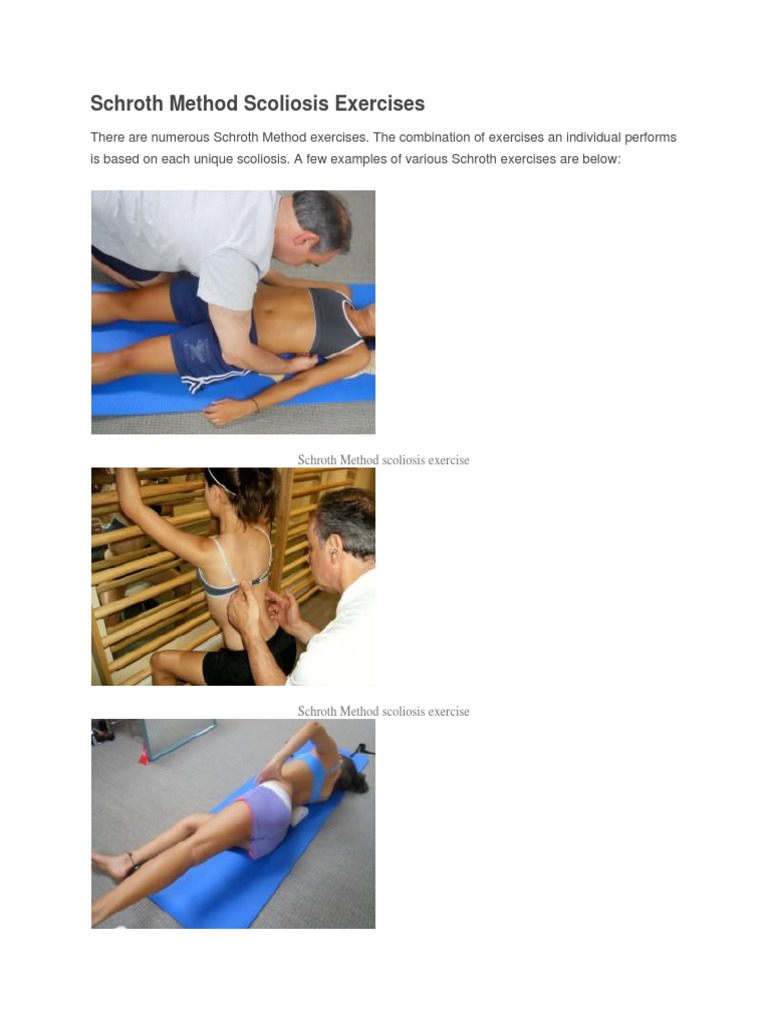 Schroth Method Scoliosis Exercises

There are numerous Schroth Method exercises. The combination of exercises an individual performs is based on each unique scoliosis. A few examples of various Schroth exercises are below:

Schroth Method scoliosis exercise

Schroth Method scoliosis exercise