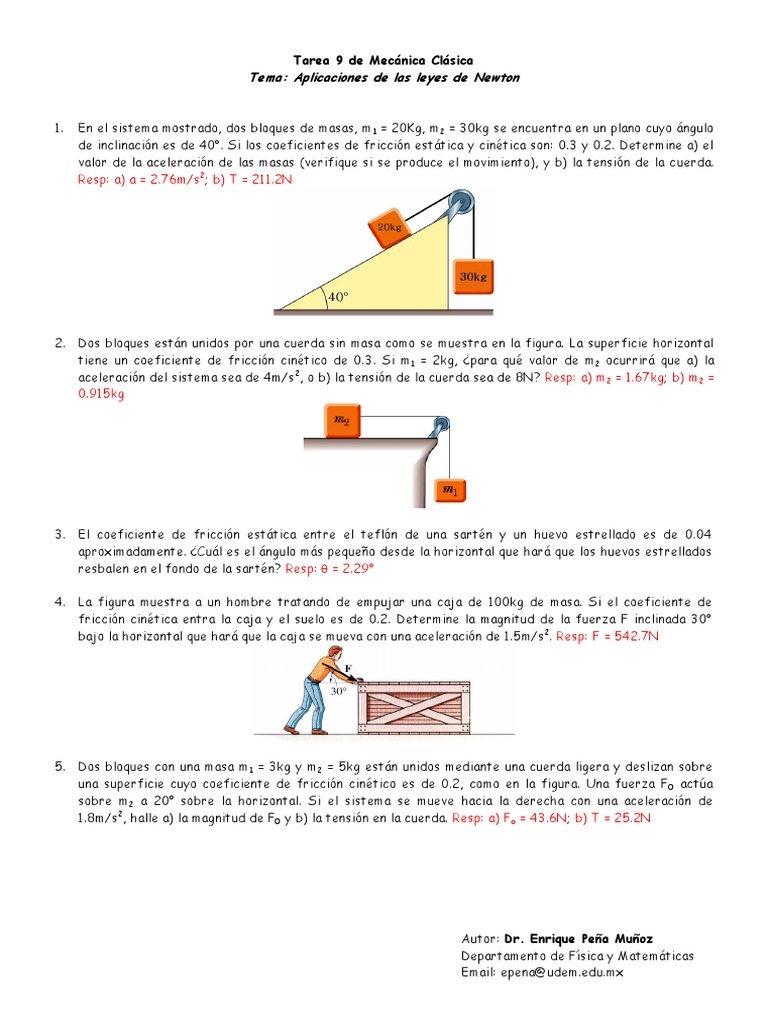 Tarea 9 de Mecánica Clásica
Tema: Aplicaciones de las leyes de Newton

1. En el sistema mostrado, dos bloques de masas, $m_1$ = 20Kg, $m_2$ = 30kg se encuentra en un plano cuyo ángulo de inclinación es de 40°. Si los coeficientes de fricción estática y cinética son: 0.3 y 0.2. Determine a) el valor de la aceleración de las masas (verifique si se produce el movimiento), y b) la tensión de la cuerda. Resp: a) a = 2.76m/s$^2$; b) T = 211.2N

20kg
30kg
40°

2. Dos bloques están unidos por una cuerda sin masa como se muestra en la figura. La superficie horizontal tiene un coeficiente de fricción cinético de 0.3. Si $m_1$ = 2kg, ¿para qué valor de $m_2$ ocurrirá que a) la aceleración del sistema sea de 4m/s$^2$, o b) la tensión de la cuerda sea de 8N? Resp: a) $m_2$ = 1.67kg; b) $m_2$ = 0.915kg

$m_2$
$m_1$

3. El coeficiente de fricción estática entre el teflón de una sartén y un huevo estrellado es de 0.04 aproximadamente. ¿Cuál es el ángulo más pequeño desde la horizontal que hará que los huevos estrellados resbalen en el fondo de la sartén? Resp: θ = 2.29°

4. La figura muestra a un hombre tratando de empujar una caja de 100kg de masa. Si el coeficiente de fricción cinética entra la caja y el suelo es de 0.2. Determine la magnitud de la fuerza F inclinada 30° bajo la horizontal que hará que la caja se mueva con una aceleración de 1.5m/s$^2$. Resp: F = 542.7N

F
30°

5. Dos bloques con una masa $m_1$ = 3kg y $m_2$ = 5kg están unidos mediante una cuerda ligera y deslizan sobre una superficie cuyo coeficiente de fricción cinético es de 0.2, como en la figura. Una fuerza $F_0$ actúa sobre $m_2$ a 20° sobre la horizontal. Si el sistema se mueve hacia la derecha con una aceleración de 1.8m/s$^2$, halle a) la magnitud de $F_0$ y b) la tensión en la cuerda. Resp: a) $F_o$ = 43.6N; b) T = 25.2N

Autor: Dr. Enrique Peña Muñoz
Departamento de Física y Matemáticas
Email: epena@udem.edu.mx