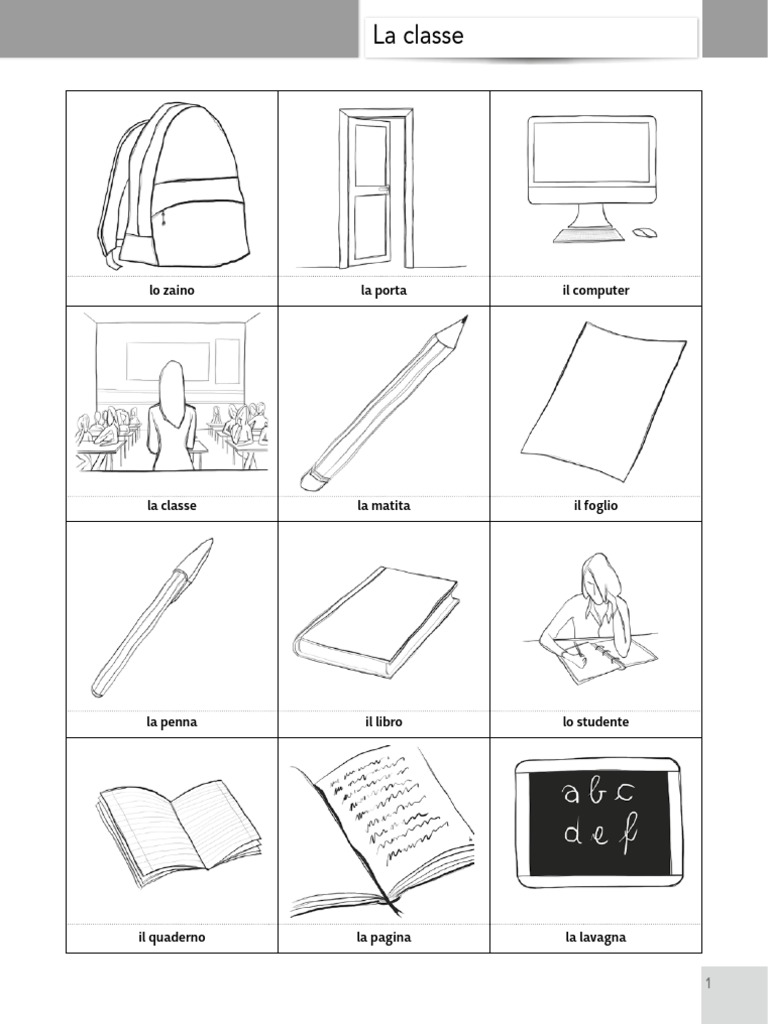 La classe

| lo zaino | la porta | il computer |
|---|---|---|
| la classe | la matita | il foglio |
| la penna | il libro | lo studente |
| il quaderno | la pagina | la lavagna |

a b c
d e f

1