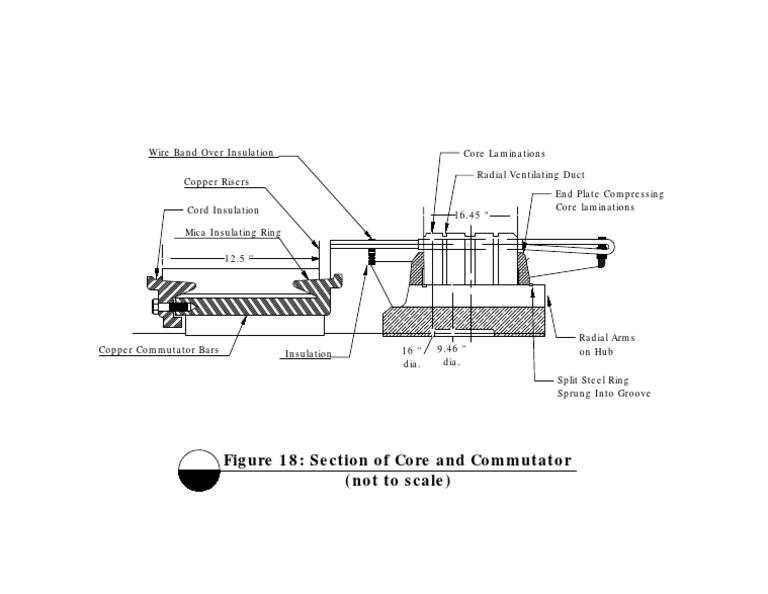 Wire Band Over Insulation

Copper Risers

Cord Insulation

Mica Insulating Ring

12.5 "

Copper Commutator Bars

Insulation

Core Laminations

Radial Ventilating Duct

End Plate Compressing Core laminations

16.45 "

16 " dia.

9.46 " dia.

Radial Arms on Hub

Split Steel Ring Sprung Into Groove

Figure 18: Section of Core and Commutator
(not to scale)