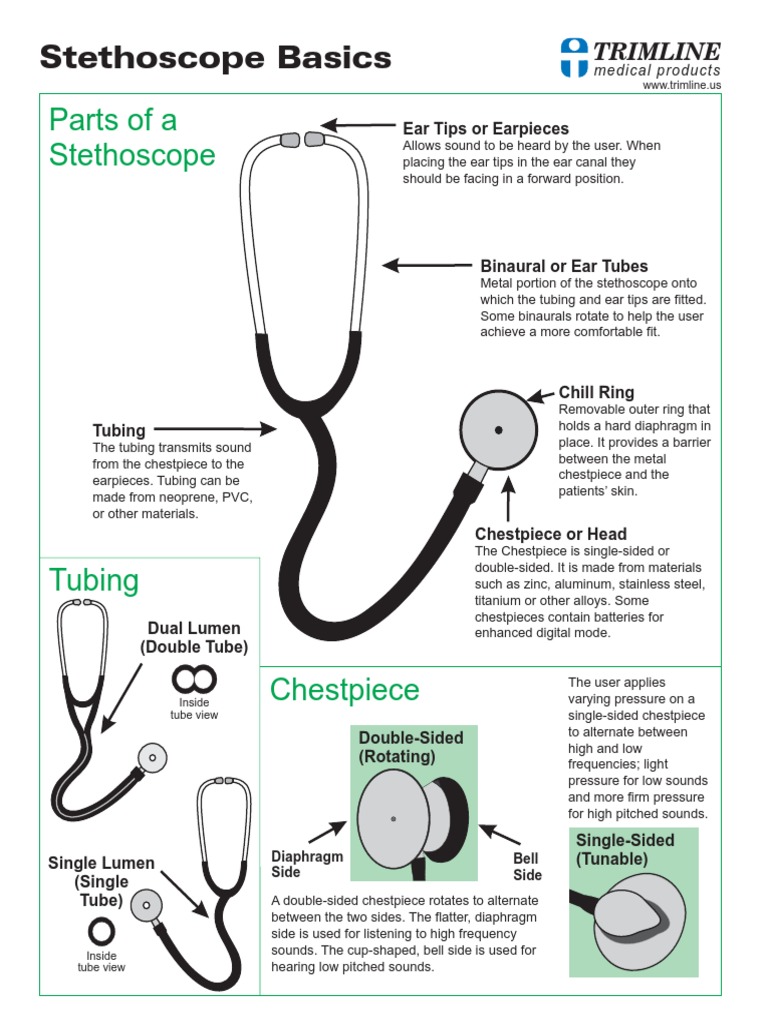 Stethoscope Basics

TRIMLINE medical products
www.trimline.us

Parts of a Stethoscope

Ear Tips or Earpieces
Allows sound to be heard by the user. When placing the ear tips in the ear canal they should be facing in a forward position.

Binaural or Ear Tubes
Metal portion of the stethoscope onto which the tubing and ear tips are fitted. Some binaurals rotate to help the user achieve a more comfortable fit.

Chill Ring
Removable outer ring that holds a hard diaphragm in place. It provides a barrier between the metal chestpiece and the patients' skin.

Tubing
The tubing transmits sound from the chestpiece to the earpieces. Tubing can be made from neoprene, PVC, or other materials.

Chestpiece or Head
The Chestpiece is single-sided or double-sided. It is made from materials such as zinc, aluminum, stainless steel, titanium or other alloys. Some chestpieces contain batteries for enhanced digital mode.

Tubing

Dual Lumen (Double Tube)

Inside tube view

Single Lumen (Single Tube)

Inside tube view

Chestpiece

Double-Sided (Rotating)

Diaphragm Side

Bell Side

A double-sided chestpiece rotates to alternate between the two sides. The flatter, diaphragm side is used for listening to high frequency sounds. The cup-shaped, bell side is used for hearing low pitched sounds.

The user applies varying pressure on a single-sided chestpiece to alternate between high and low frequencies; light pressure for low sounds and more firm pressure for high pitched sounds.

Single-Sided (Tunable)