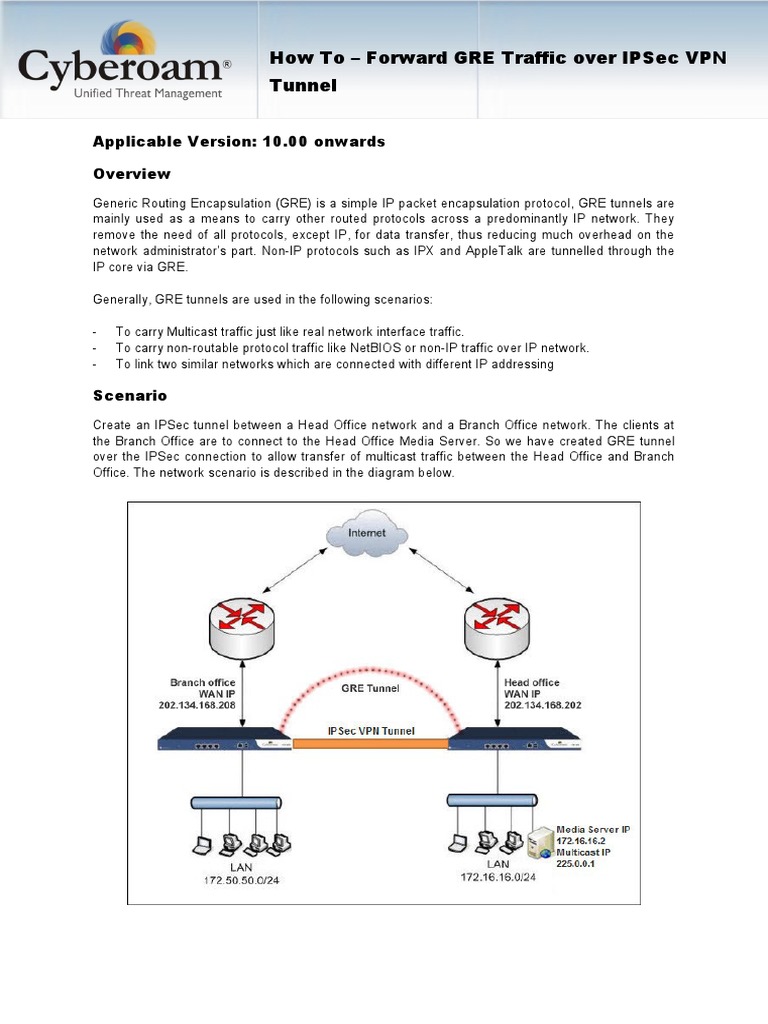 Cyberoam®
Unified Threat Management

How To – Forward GRE Traffic over IPSec VPN Tunnel

Applicable Version: 10.00 onwards

Overview

Generic Routing Encapsulation (GRE) is a simple IP packet encapsulation protocol, GRE tunnels are mainly used as a means to carry other routed protocols across a predominantly IP network. They remove the need of all protocols, except IP, for data transfer, thus reducing much overhead on the network administrator's part. Non-IP protocols such as IPX and AppleTalk are tunnelled through the IP core via GRE.

Generally, GRE tunnels are used in the following scenarios:

- To carry Multicast traffic just like real network interface traffic.
- To carry non-routable protocol traffic like NetBIOS or non-IP traffic over IP network.
- To link two similar networks which are connected with different IP addressing

Scenario

Create an IPSec tunnel between a Head Office network and a Branch Office network. The clients at the Branch Office are to connect to the Head Office Media Server. So we have created GRE tunnel over the IPSec connection to allow transfer of multicast traffic between the Head Office and Branch Office. The network scenario is described in the diagram below.

Internet

Branch office
WAN IP
202.134.168.208

GRE Tunnel

Head office
WAN IP
202.134.168.202

IPSec VPN Tunnel

LAN
172.50.50.0/24

LAN
172.16.16.0/24

Media Server IP
172.16.16.2
Multicast IP
225.0.0.1