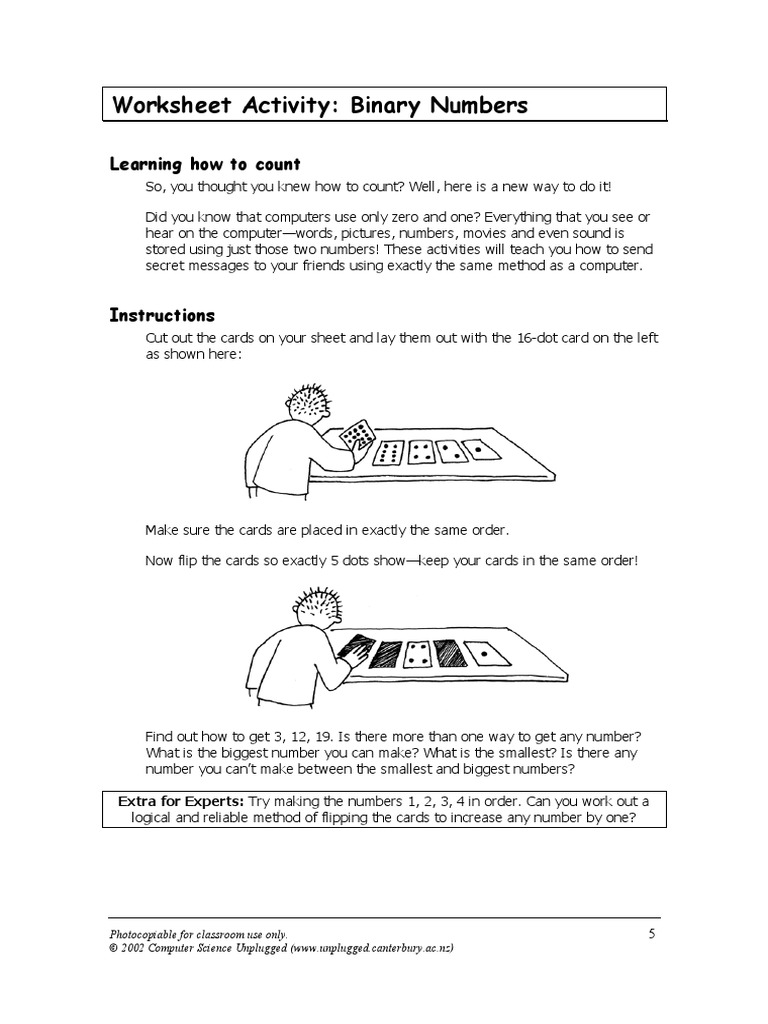 Worksheet Activity: Binary Numbers

Learning how to count

So, you thought you knew how to count? Well, here is a new way to do it!

Did you know that computers use only zero and one? Everything that you see or hear on the computer—words, pictures, numbers, movies and even sound is stored using just those two numbers! These activities will teach you how to send secret messages to your friends using exactly the same method as a computer.

Instructions

Cut out the cards on your sheet and lay them out with the 16-dot card on the left as shown here:

Make sure the cards are placed in exactly the same order.

Now flip the cards so exactly 5 dots show—keep your cards in the same order!

Find out how to get 3, 12, 19. Is there more than one way to get any number? What is the biggest number you can make? What is the smallest? Is there any number you can't make between the smallest and biggest numbers?

Extra for Experts: Try making the numbers 1, 2, 3, 4 in order. Can you work out a logical and reliable method of flipping the cards to increase any number by one?

Photocopiable for classroom use only.
© 2002 Computer Science Unplugged (www.unplugged.canterbury.ac.nz)

5