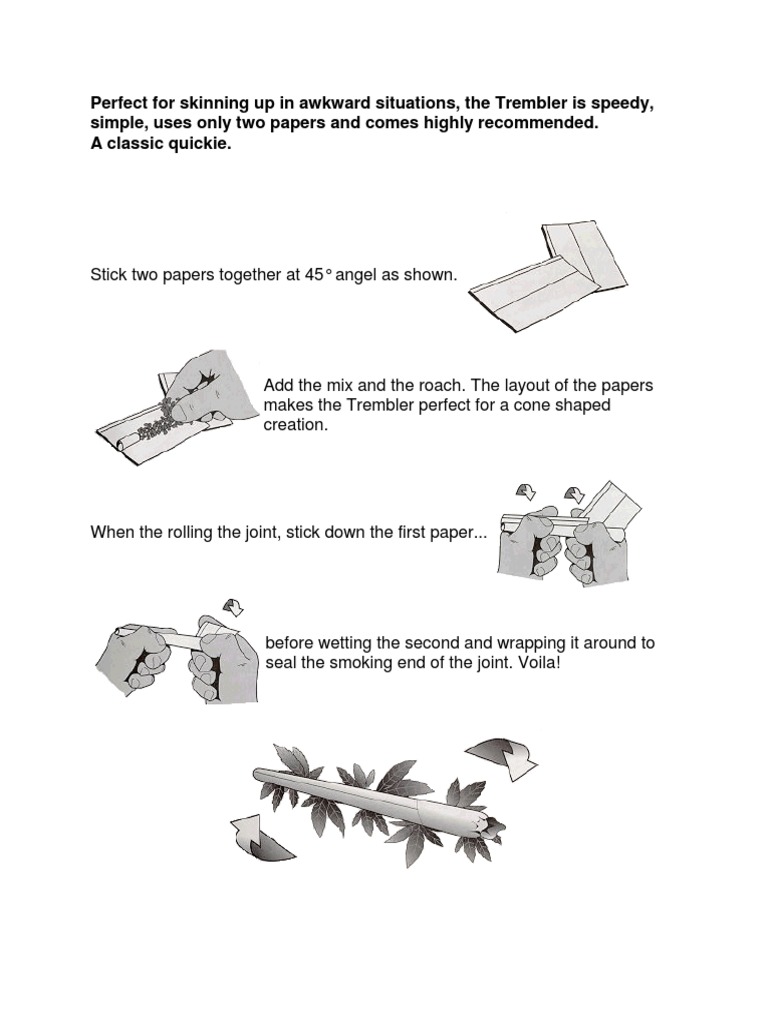 Perfect for skinning up in awkward situations, the Trembler is speedy, simple, uses only two papers and comes highly recommended. A classic quickie.

Stick two papers together at 45° angel as shown.

Add the mix and the roach. The layout of the papers makes the Trembler perfect for a cone shaped creation.

When the rolling the joint, stick down the first paper...

before wetting the second and wrapping it around to seal the smoking end of the joint. Voila!