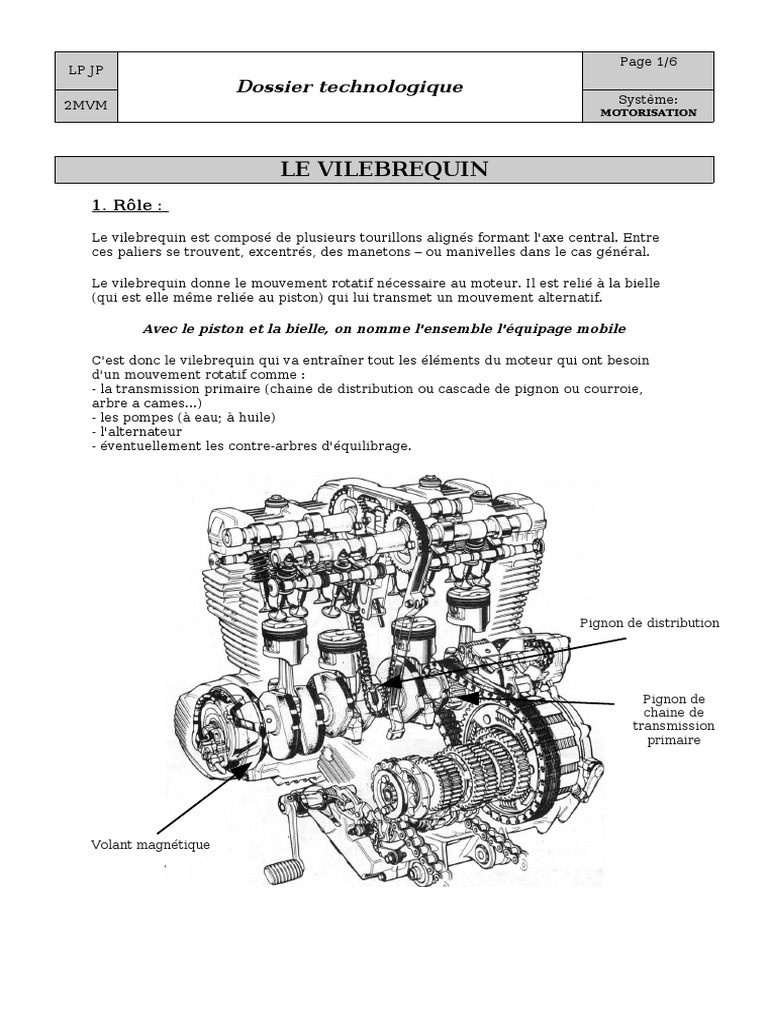 | LP JP | Dossier technologique | Page 1/6 |
|---|---|---|
| 2MVM | | Système: MOTORISATION |

LE VILEBREQUIN

1. Rôle :

Le vilebrequin est composé de plusieurs tourillons alignés formant l'axe central. Entre ces paliers se trouvent, excentrés, des manetons – ou manivelles dans le cas général.

Le vilebrequin donne le mouvement rotatif nécessaire au moteur. Il est relié à la bielle (qui est elle même reliée au piston) qui lui transmet un mouvement alternatif.

Avec le piston et la bielle, on nomme l'ensemble l'équipage mobile

C'est donc le vilebrequin qui va entraîner tout les éléments du moteur qui ont besoin d'un mouvement rotatif comme :
- la transmission primaire (chaine de distribution ou cascade de pignon ou courroie, arbre a cames...)
- les pompes (à eau; à huile)
- l'alternateur
- éventuellement les contre-arbres d'équilibrage.

Pignon de distribution

Pignon de chaine de transmission primaire

Volant magnétique