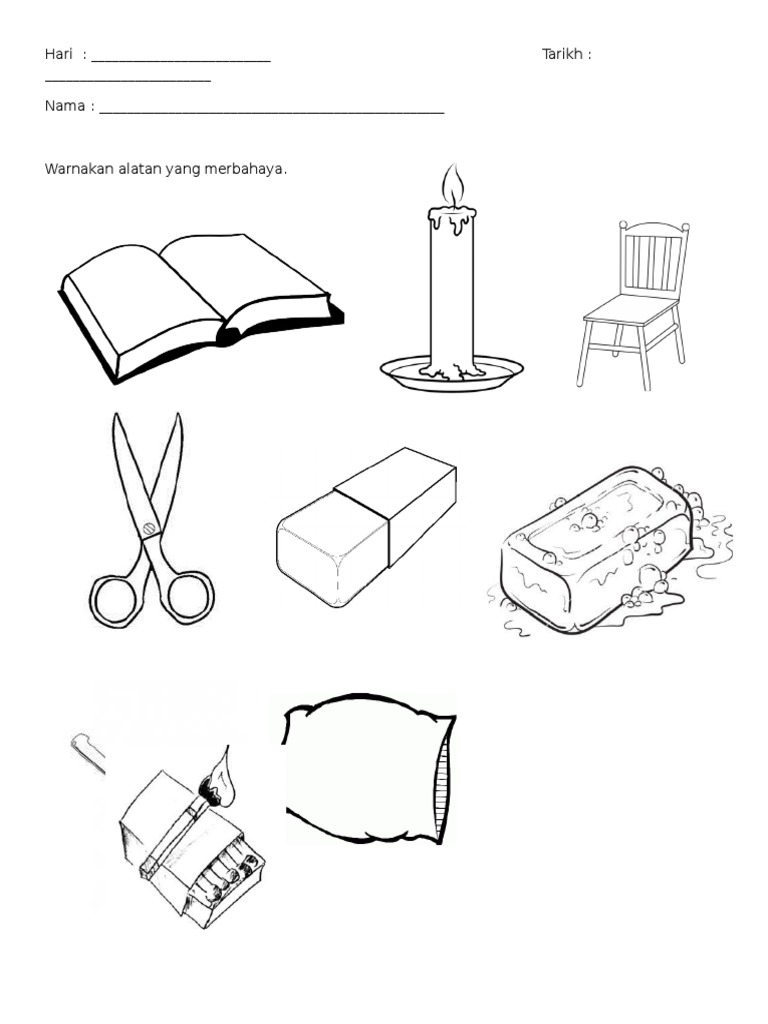 Hari : ________________________ Tarikh : ______________________

Nama : ______________________________________________

Warnakan alatan yang merbahaya.