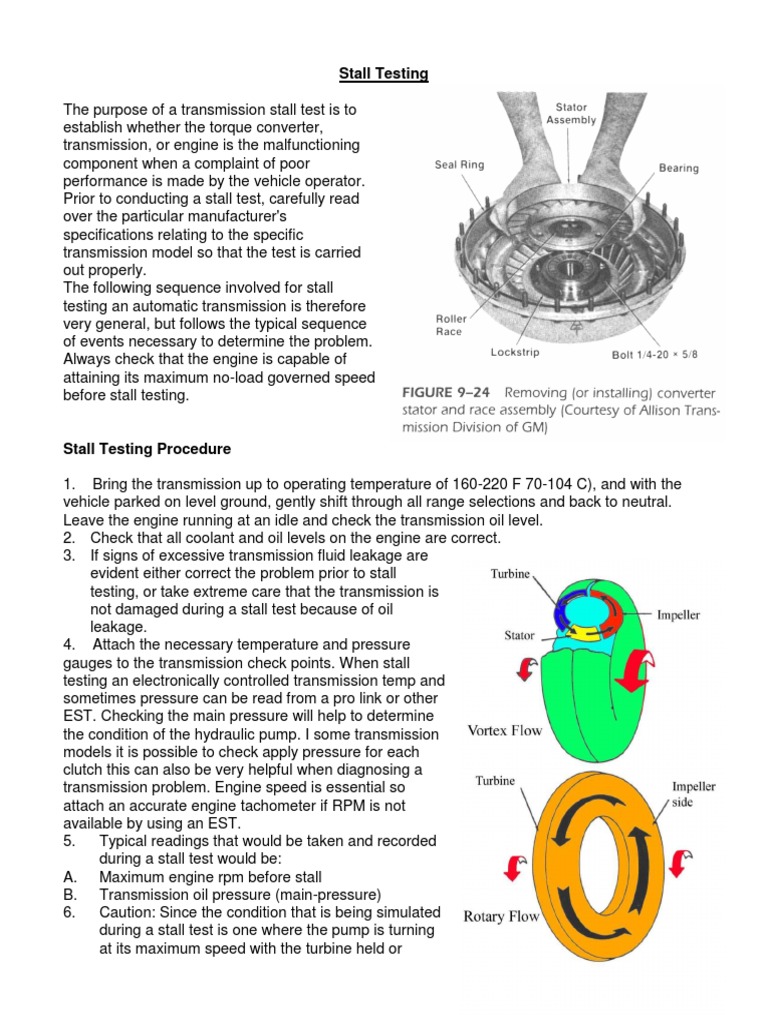 Stall Testing

The purpose of a transmission stall test is to establish whether the torque converter, transmission, or engine is the malfunctioning component when a complaint of poor performance is made by the vehicle operator. Prior to conducting a stall test, carefully read over the particular manufacturer's specifications relating to the specific transmission model so that the test is carried out properly.
The following sequence involved for stall testing an automatic transmission is therefore very general, but follows the typical sequence of events necessary to determine the problem. Always check that the engine is capable of attaining its maximum no-load governed speed before stall testing.

Stator Assembly
Seal Ring
Bearing
Roller Race
Lockstrip
Bolt 1/4-20 × 5/8

FIGURE 9–24 Removing (or installing) converter stator and race assembly (Courtesy of Allison Transmission Division of GM)

Stall Testing Procedure

1. Bring the transmission up to operating temperature of 160-220 F 70-104 C), and with the vehicle parked on level ground, gently shift through all range selections and back to neutral. Leave the engine running at an idle and check the transmission oil level.
2. Check that all coolant and oil levels on the engine are correct.
3. If signs of excessive transmission fluid leakage are evident either correct the problem prior to stall testing, or take extreme care that the transmission is not damaged during a stall test because of oil leakage.
4. Attach the necessary temperature and pressure gauges to the transmission check points. When stall testing an electronically controlled transmission temp and sometimes pressure can be read from a pro link or other EST. Checking the main pressure will help to determine the condition of the hydraulic pump. I some transmission models it is possible to check apply pressure for each clutch this can also be very helpful when diagnosing a transmission problem. Engine speed is essential so attach an accurate engine tachometer if RPM is not available by using an EST.
5. Typical readings that would be taken and recorded during a stall test would be:
A. Maximum engine rpm before stall
B. Transmission oil pressure (main-pressure)
6. Caution: Since the condition that is being simulated during a stall test is one where the pump is turning at its maximum speed with the turbine held or

Turbine
Impeller
Stator
Vortex Flow
Turbine
Impeller side
Rotary Flow