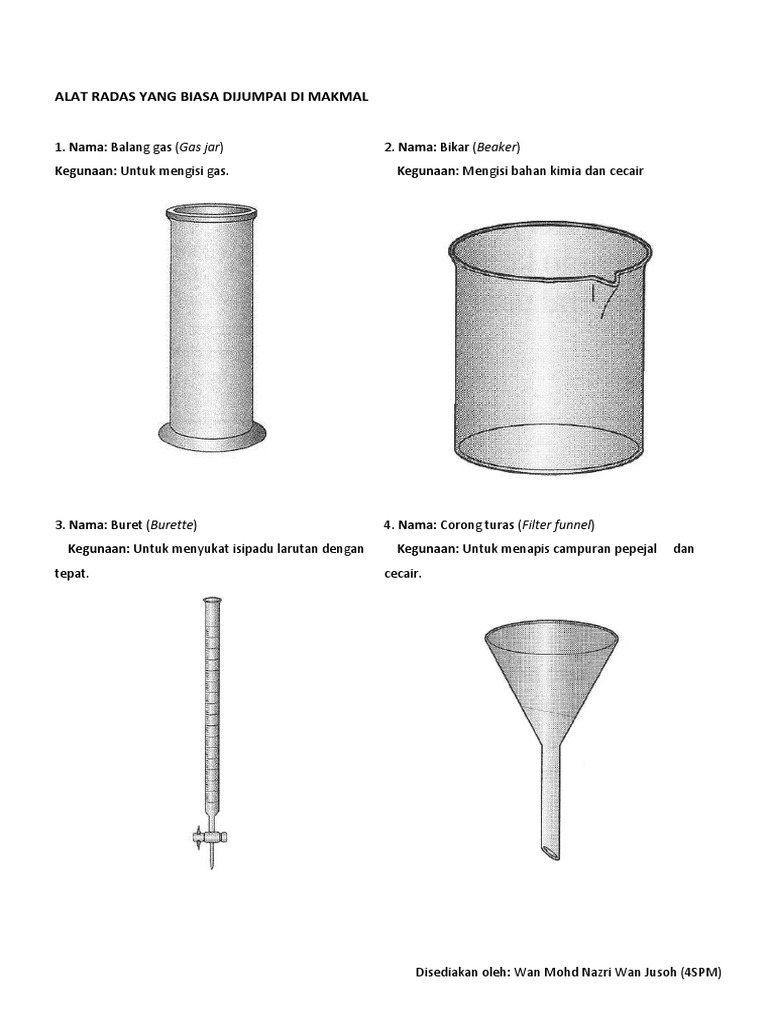 ALAT RADAS YANG BIASA DIJUMPAI DI MAKMAL

1. Nama: Balang gas (Gas jar)
Kegunaan: Untuk mengisi gas.

2. Nama: Bikar (Beaker)
Kegunaan: Mengisi bahan kimia dan cecair

3. Nama: Buret (Burette)
Kegunaan: Untuk menyukat isipadu larutan dengan tepat.

4. Nama: Corong turas (Filter funnel)
Kegunaan: Untuk menapis campuran pepejal dan cecair.

Disediakan oleh: Wan Mohd Nazri Wan Jusoh (4SPM)