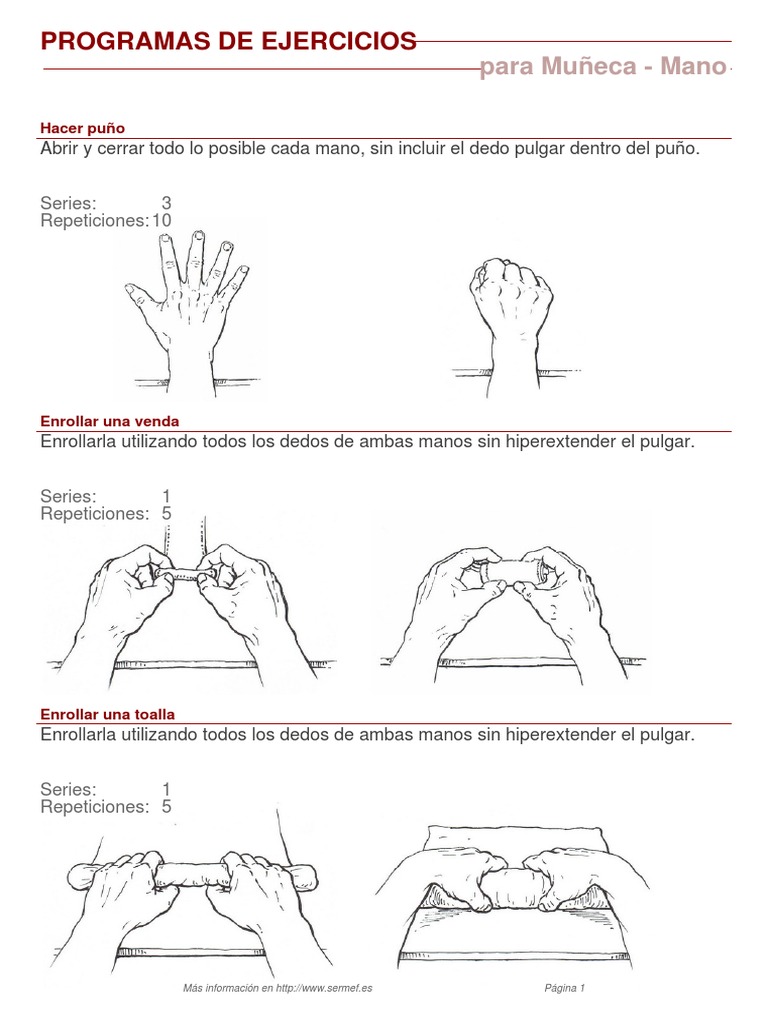 PROGRAMAS DE EJERCICIOS

para Muñeca - Mano

Hacer puño
Abrir y cerrar todo lo posible cada mano, sin incluir el dedo pulgar dentro del puño.

Series: 3
Repeticiones: 10

Enrollar una venda
Enrollarla utilizando todos los dedos de ambas manos sin hiperextender el pulgar.

Series: 1
Repeticiones: 5

Enrollar una toalla
Enrollarla utilizando todos los dedos de ambas manos sin hiperextender el pulgar.

Series: 1
Repeticiones: 5

Más información en http://www.sermef.es

Página 1