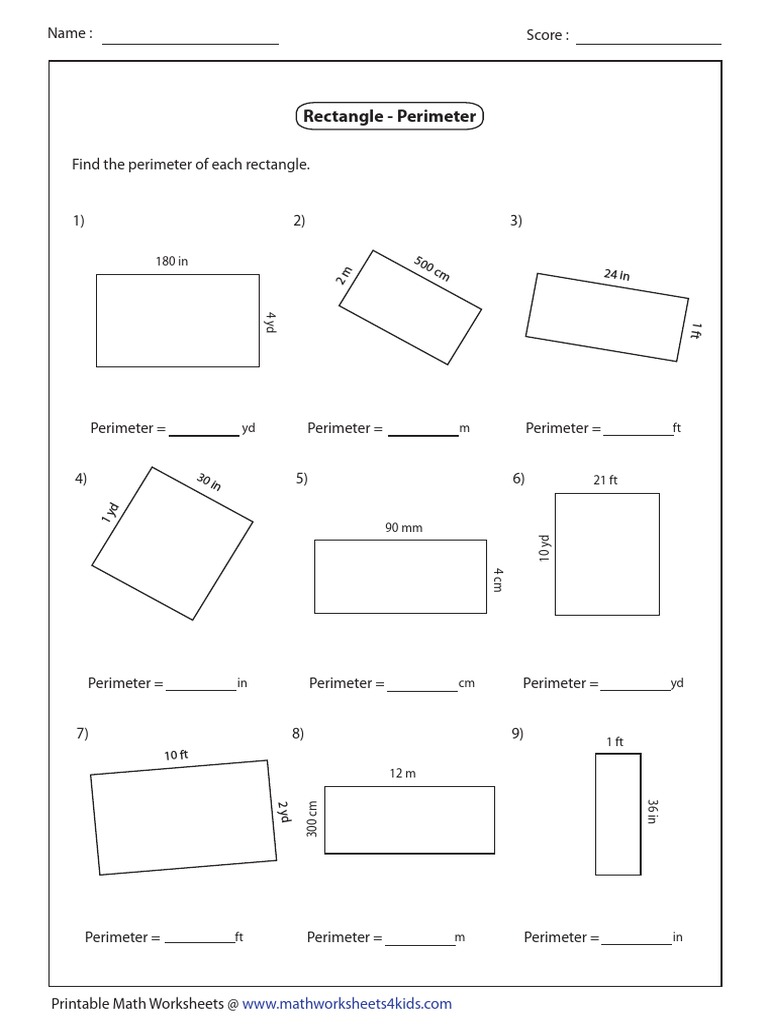 Name : ____________ Score : ____________

Rectangle - Perimeter

Find the perimeter of each rectangle.

1)
180 in
4 yd
Perimeter = ________ yd

2)
2 m
500 cm
Perimeter = ________ m

3)
24 in
1 ft
Perimeter = ________ ft

4)
1 yd
30 in
Perimeter = ________ in

5)
90 mm
4 cm
Perimeter = ________ cm

6)
21 ft
10 yd
Perimeter = ________ yd

7)
10 ft
2 yd
Perimeter = ________ ft

8)
12 m
300 cm
Perimeter = ________ m

9)
1 ft
36 in
Perimeter = ________ in

Printable Math Worksheets @ www.mathworksheets4kids.com