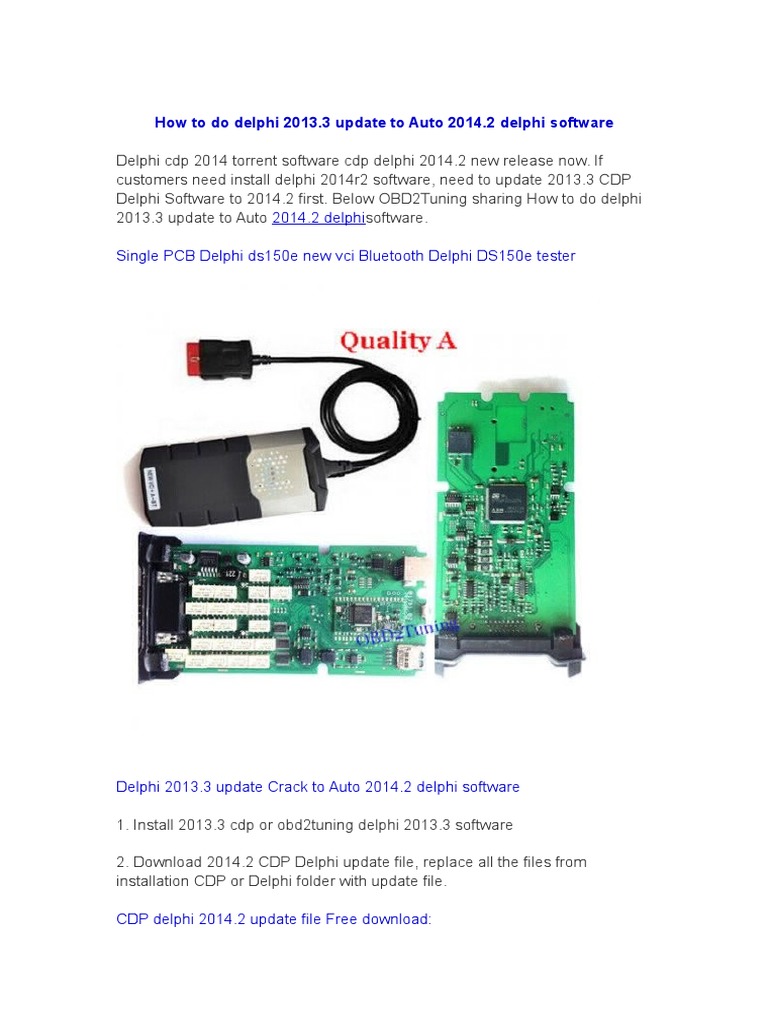 How to do delphi 2013.3 update to Auto 2014.2 delphi software

Delphi cdp 2014 torrent software cdp delphi 2014.2 new release now. If customers need install delphi 2014r2 software, need to update 2013.3 CDP Delphi Software to 2014.2 first. Below OBD2Tuning sharing How to do delphi 2013.3 update to Auto 2014.2 delphisoftware.

Single PCB Delphi ds150e new vci Bluetooth Delphi DS150e tester

Quality A

OBD2Tuning

Delphi 2013.3 update Crack to Auto 2014.2 delphi software

1. Install 2013.3 cdp or obd2tuning delphi 2013.3 software

2. Download 2014.2 CDP Delphi update file, replace all the files from installation CDP or Delphi folder with update file.

CDP delphi 2014.2 update file Free download: