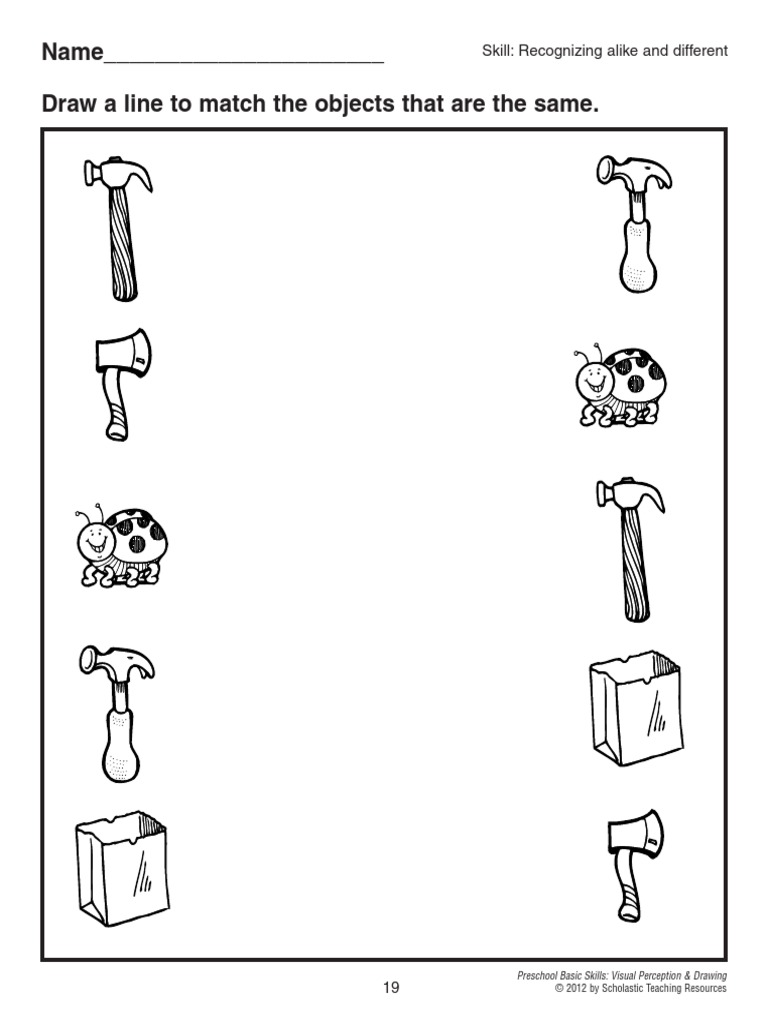 Name________________________

Skill: Recognizing alike and different

Draw a line to match the objects that are the same.

19

Preschool Basic Skills: Visual Perception & Drawing
© 2012 by Scholastic Teaching Resources