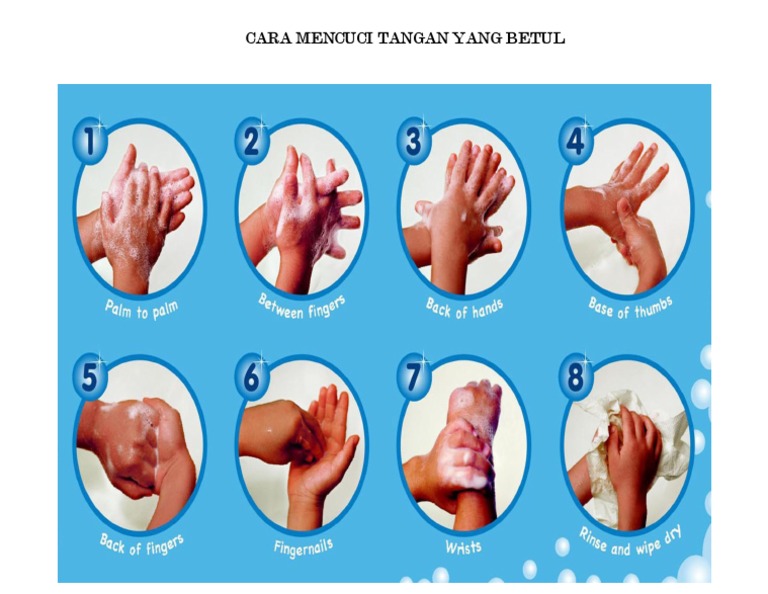 CARA MENCUCI TANGAN YANG BETUL

1
Palm to palm

2
Between fingers

3
Back of hands

4
Base of thumbs

5
Back of fingers

6
Fingernails

7
Wrists

8
Rinse and wipe dry