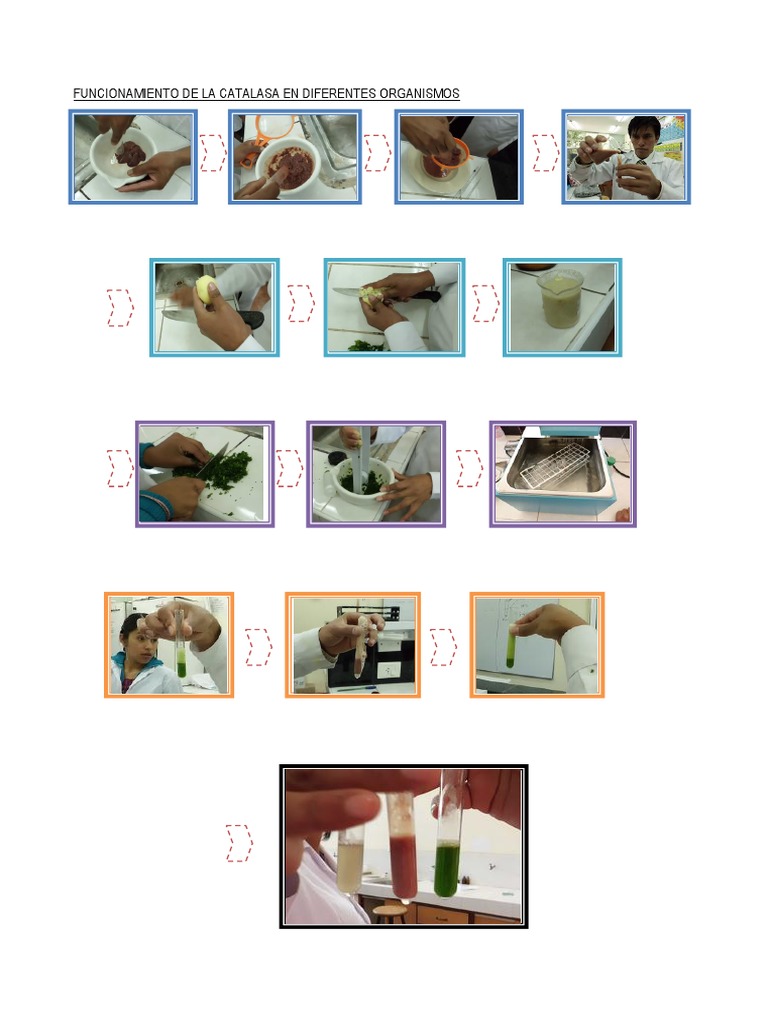 FUNCIONAMIENTO DE LA CATALASA EN DIFERENTES ORGANISMOS