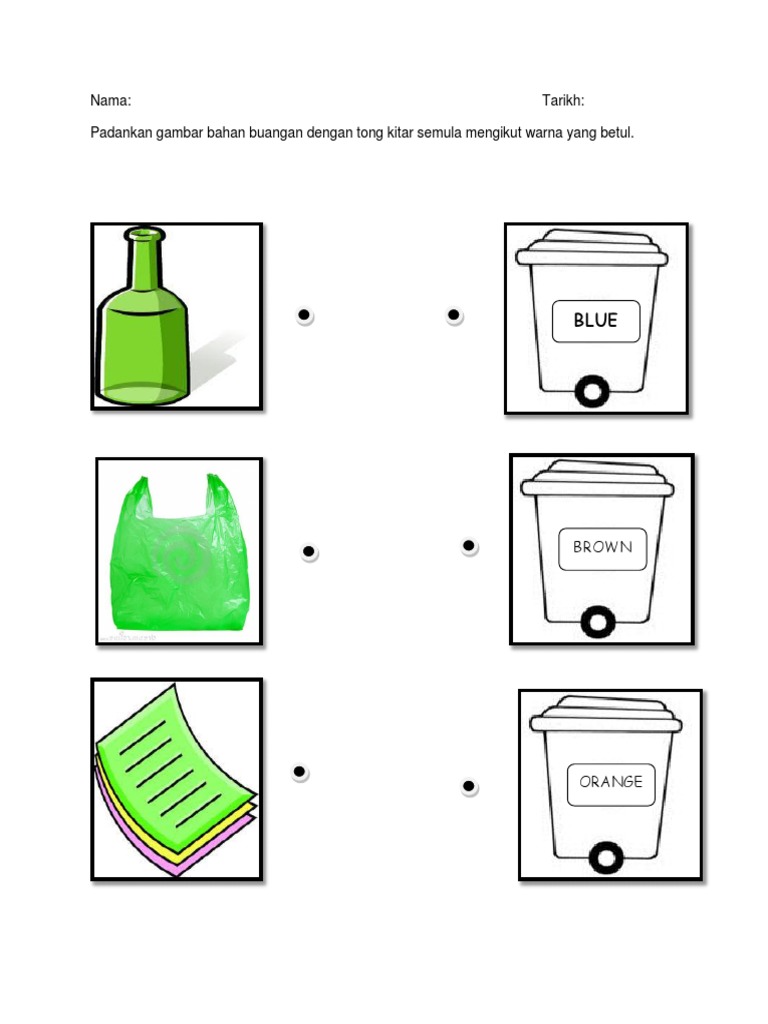 Nama:

Tarikh:

Padankan gambar bahan buangan dengan tong kitar semula mengikut warna yang betul.

BLUE

BROWN

ORANGE