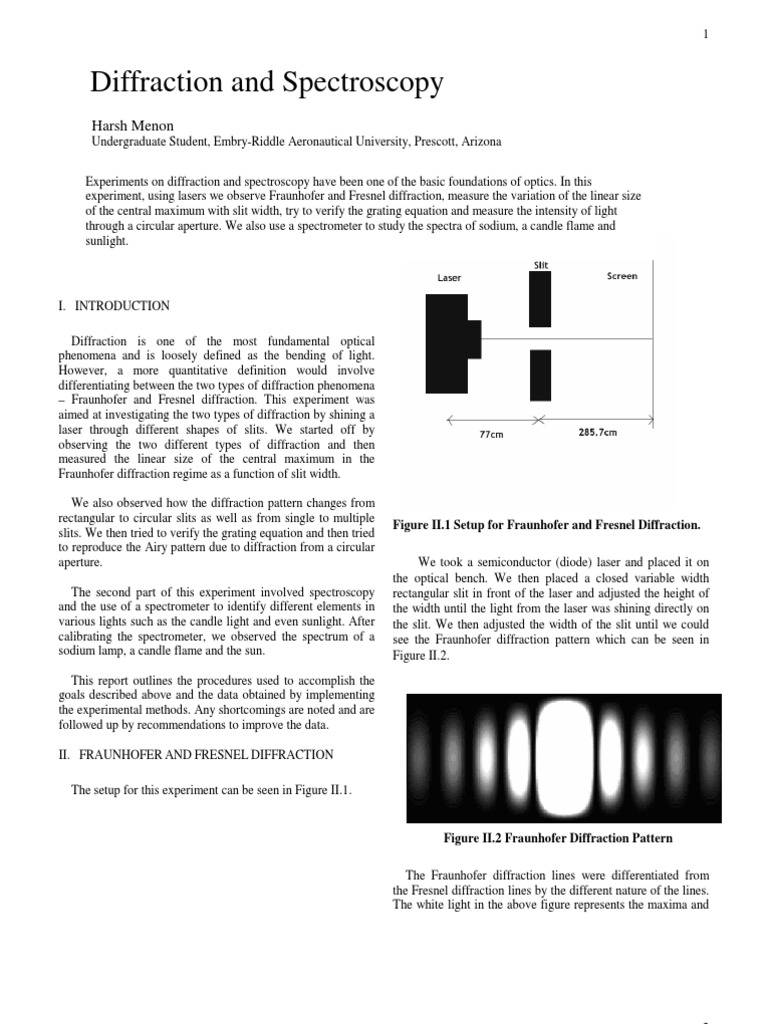 1

Diffraction and Spectroscopy

Harsh Menon

Undergraduate Student, Embry-Riddle Aeronautical University, Prescott, Arizona

Experiments on diffraction and spectroscopy have been one of the basic foundations of optics. In this experiment, using lasers we observe Fraunhofer and Fresnel diffraction, measure the variation of the linear size of the central maximum with slit width, try to verify the grating equation and measure the intensity of light through a circular aperture. We also use a spectrometer to study the spectra of sodium, a candle flame and sunlight.

I. INTRODUCTION

Diffraction is one of the most fundamental optical phenomena and is loosely defined as the bending of light. However, a more quantitative definition would involve differentiating between the two types of diffraction phenomena – Fraunhofer and Fresnel diffraction. This experiment was aimed at investigating the two types of diffraction by shining a laser through different shapes of slits. We started off by observing the two different types of diffraction and then measured the linear size of the central maximum in the Fraunhofer diffraction regime as a function of slit width.

We also observed how the diffraction pattern changes from rectangular to circular slits as well as from single to multiple slits. We then tried to verify the grating equation and then tried to reproduce the Airy pattern due to diffraction from a circular aperture.

The second part of this experiment involved spectroscopy and the use of a spectrometer to identify different elements in various lights such as the candle light and even sunlight. After calibrating the spectrometer, we observed the spectrum of a sodium lamp, a candle flame and the sun.

This report outlines the procedures used to accomplish the goals described above and the data obtained by implementing the experimental methods. Any shortcomings are noted and are followed up by recommendations to improve the data.

II. FRAUNHOFER AND FRESNEL DIFFRACTION

The setup for this experiment can be seen in Figure II.1.

Laser
Slit
Screen
77cm
285.7cm

Figure II.1 Setup for Fraunhofer and Fresnel Diffraction.

We took a semiconductor (diode) laser and placed it on the optical bench. We then placed a closed variable width rectangular slit in front of the laser and adjusted the height of the width until the light from the laser was shining directly on the slit. We then adjusted the width of the slit until we could see the Fraunhofer diffraction pattern which can be seen in Figure II.2.

Figure II.2 Fraunhofer Diffraction Pattern

The Fraunhofer diffraction lines were differentiated from the Fresnel diffraction lines by the different nature of the lines. The white light in the above figure represents the maxima and