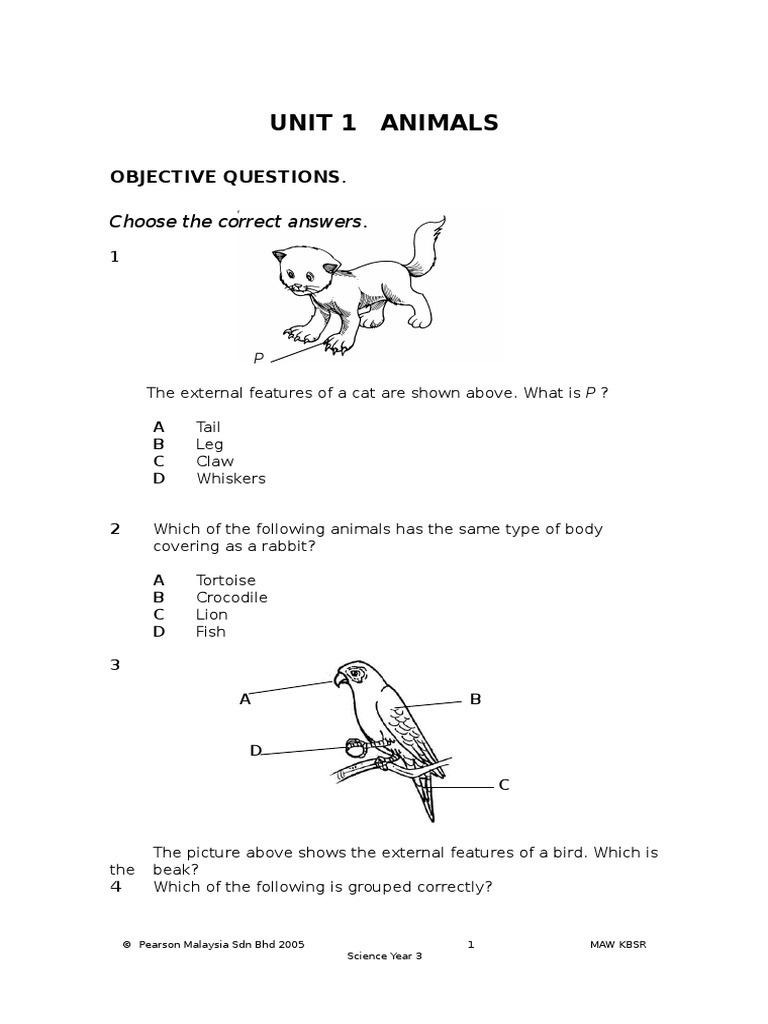 UNIT 1 ANIMALS

OBJECTIVE QUESTIONS.

Choose the correct answers.

1

P

The external features of a cat are shown above. What is P ?

A Tail
B Leg
C Claw
D Whiskers

2 Which of the following animals has the same type of body covering as a rabbit?

A Tortoise
B Crocodile
C Lion
D Fish

3

A
B
D
C

The picture above shows the external features of a bird. Which is the beak?

4 Which of the following is grouped correctly?

© Pearson Malaysia Sdn Bhd 2005 1 MAW KBSR
Science Year 3