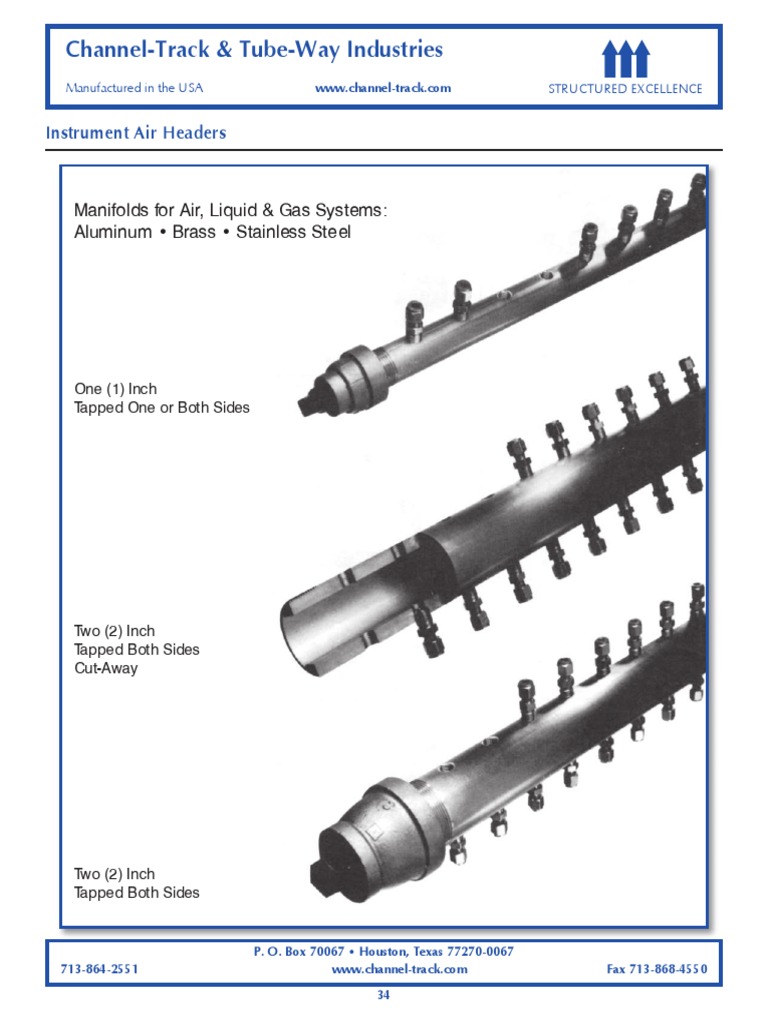 Channel-Track & Tube-Way Industries

Manufactured in the USA www.channel-track.com STRUCTURED EXCELLENCE

Instrument Air Headers

Manifolds for Air, Liquid & Gas Systems:
Aluminum • Brass • Stainless Steel

One (1) Inch
Tapped One or Both Sides

Two (2) Inch
Tapped Both Sides
Cut-Away

Two (2) Inch
Tapped Both Sides

P. O. Box 70067 • Houston, Texas 77270-0067
713-864-2551 www.channel-track.com Fax 713-868-4550

34