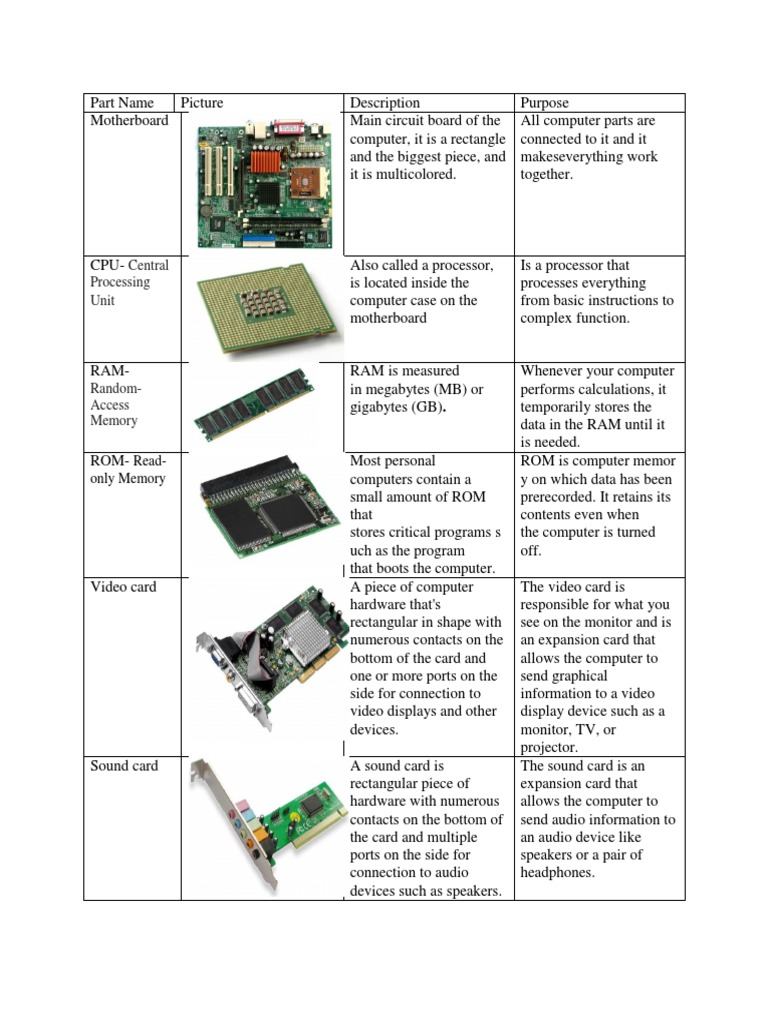 | Part Name | Picture | Description | Purpose |
|---|---|---|---|
| Motherboard | | Main circuit board of the computer, it is a rectangle and the biggest piece, and it is multicolored. | All computer parts are connected to it and it makeseverything work together. |
| CPU- Central Processing Unit | | Also called a processor, is located inside the computer case on the motherboard | Is a processor that processes everything from basic instructions to complex function. |
| RAM- Random-Access Memory | | RAM is measured in megabytes (MB) or gigabytes (GB). | Whenever your computer performs calculations, it temporarily stores the data in the RAM until it is needed. |
| ROM- Read-only Memory | | Most personal computers contain a small amount of ROM that stores critical programs s uch as the program that boots the computer. | ROM is computer memor y on which data has been prerecorded. It retains its contents even when the computer is turned off. |
| Video card | | A piece of computer hardware that's rectangular in shape with numerous contacts on the bottom of the card and one or more ports on the side for connection to video displays and other devices. | The video card is responsible for what you see on the monitor and is an expansion card that allows the computer to send graphical information to a video display device such as a monitor, TV, or projector. |
| Sound card | | A sound card is rectangular piece of hardware with numerous contacts on the bottom of the card and multiple ports on the side for connection to audio devices such as speakers. | The sound card is an expansion card that allows the computer to send audio information to an audio device like speakers or a pair of headphones. |