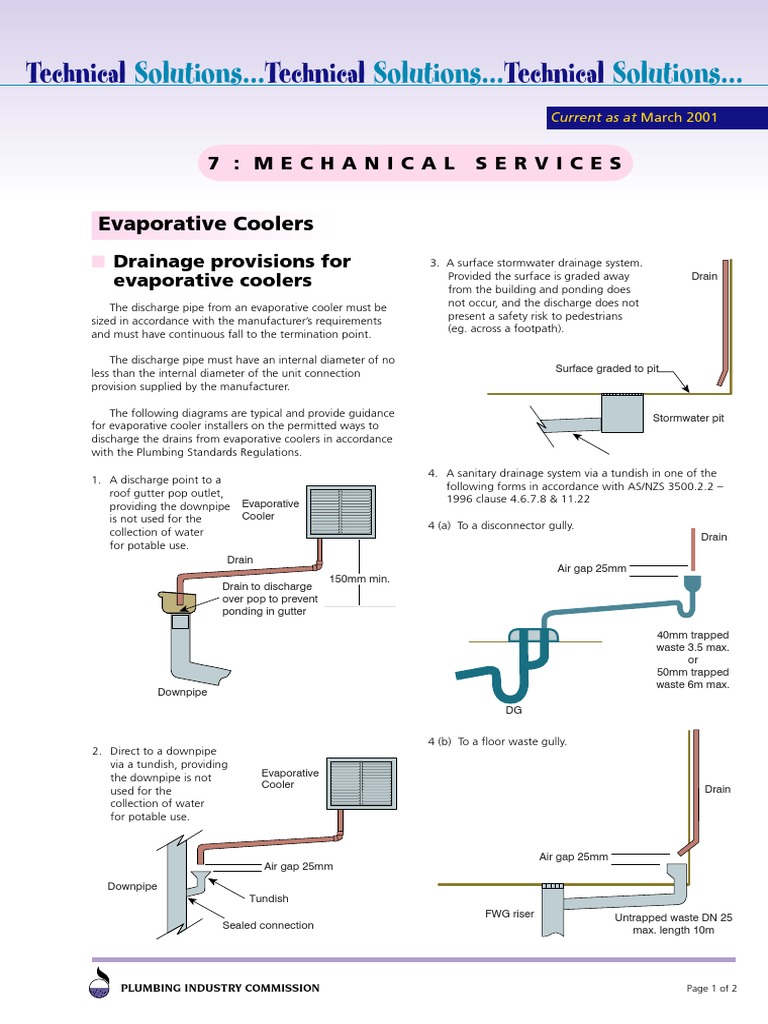 Technical Solutions...Technical Solutions...Technical Solutions...

Current as at March 2001

7 : MECHANICAL SERVICES

Evaporative Coolers

Drainage provisions for evaporative coolers

The discharge pipe from an evaporative cooler must be sized in accordance with the manufacturer's requirements and must have continuous fall to the termination point.

The discharge pipe must have an internal diameter of no less than the internal diameter of the unit connection provision supplied by the manufacturer.

The following diagrams are typical and provide guidance for evaporative cooler installers on the permitted ways to discharge the drains from evaporative coolers in accordance with the Plumbing Standards Regulations.

1. A discharge point to a roof gutter pop outlet, providing the downpipe is not used for the collection of water for potable use.

Evaporative Cooler

Drain

150mm min.

Drain to discharge over pop to prevent ponding in gutter

Downpipe

2. Direct to a downpipe via a tundish, providing the downpipe is not used for the collection of water for potable use.

Evaporative Cooler

Air gap 25mm

Downpipe

Tundish

Sealed connection

3. A surface stormwater drainage system. Provided the surface is graded away from the building and ponding does not occur, and the discharge does not present a safety risk to pedestrians (eg. across a footpath).

Drain

Surface graded to pit

Stormwater pit

4. A sanitary drainage system via a tundish in one of the following forms in accordance with AS/NZS 3500.2.2 – 1996 clause 4.6.7.8 & 11.22

4 (a) To a disconnector gully.

Drain

Air gap 25mm

40mm trapped waste 3.5 max. or 50mm trapped waste 6m max.

DG

4 (b) To a floor waste gully.

Drain

Air gap 25mm

FWG riser

Untrapped waste DN 25 max. length 10m

PLUMBING INDUSTRY COMMISSION

Page 1 of 2