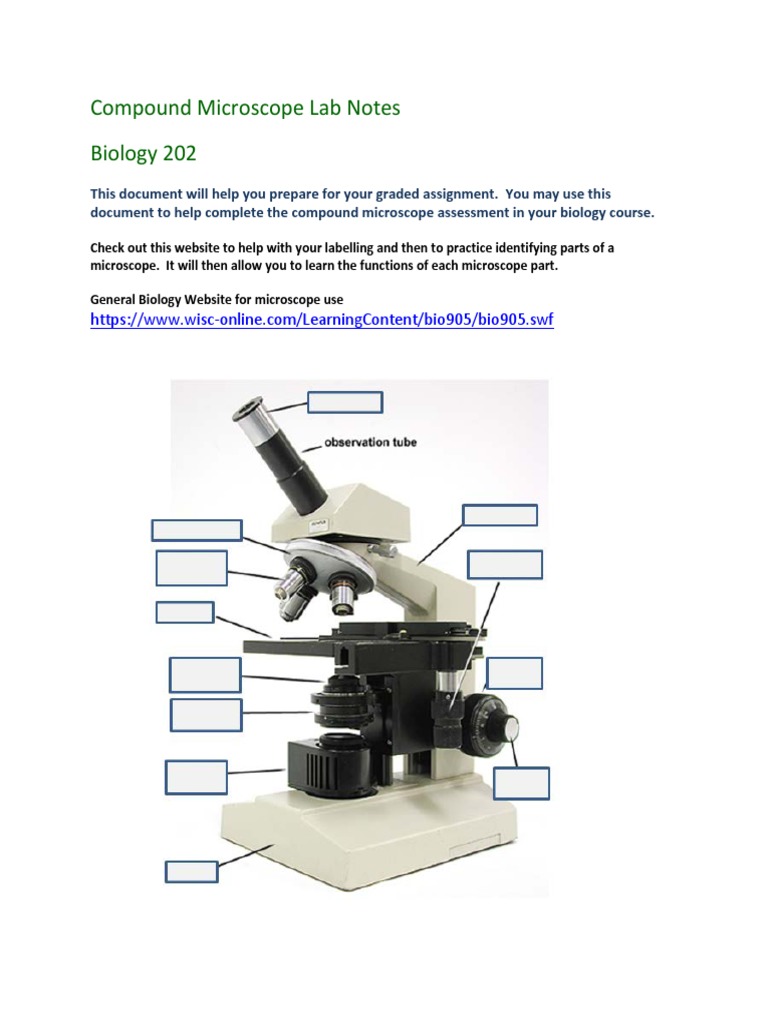 Compound Microscope Lab Notes

Biology 202

This document will help you prepare for your graded assignment. You may use this document to help complete the compound microscope assessment in your biology course.

Check out this website to help with your labelling and then to practice identifying parts of a microscope. It will then allow you to learn the functions of each microscope part.

General Biology Website for microscope use
https://www.wisc-online.com/LearningContent/bio905/bio905.swf

observation tube