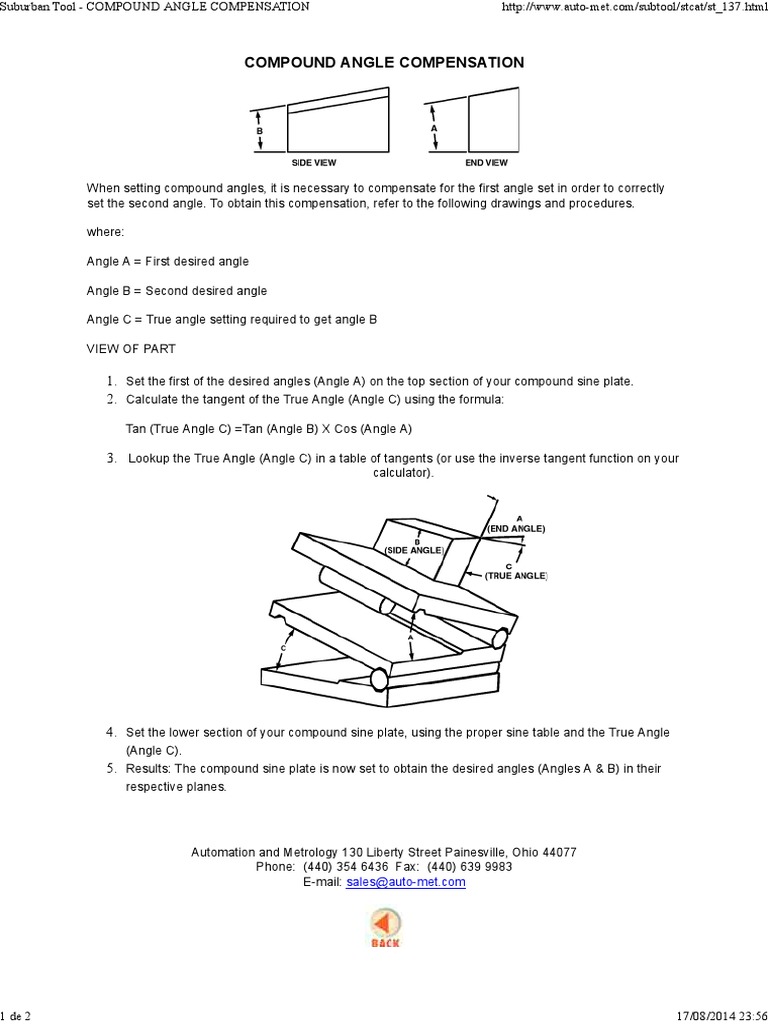 Suburban Tool - COMPOUND ANGLE COMPENSATION

http://www.auto-met.com/subtool/stcat/st_137.html

COMPOUND ANGLE COMPENSATION

B

SIDE VIEW

A

END VIEW

When setting compound angles, it is necessary to compensate for the first angle set in order to correctly set the second angle. To obtain this compensation, refer to the following drawings and procedures.

where:

Angle A = First desired angle

Angle B = Second desired angle

Angle C = True angle setting required to get angle B

VIEW OF PART

1. Set the first of the desired angles (Angle A) on the top section of your compound sine plate.
2. Calculate the tangent of the True Angle (Angle C) using the formula:

Tan (True Angle C) =Tan (Angle B) X Cos (Angle A)

3. Lookup the True Angle (Angle C) in a table of tangents (or use the inverse tangent function on your calculator).

A
(END ANGLE)
B
(SIDE ANGLE)
C
(TRUE ANGLE)
A
C

4. Set the lower section of your compound sine plate, using the proper sine table and the True Angle (Angle C).
5. Results: The compound sine plate is now set to obtain the desired angles (Angles A & B) in their respective planes.

Automation and Metrology 130 Liberty Street Painesville, Ohio 44077
Phone: (440) 354 6436 Fax: (440) 639 9983
E-mail: sales@auto-met.com

BACK

1 de 2

17/08/2014 23:56