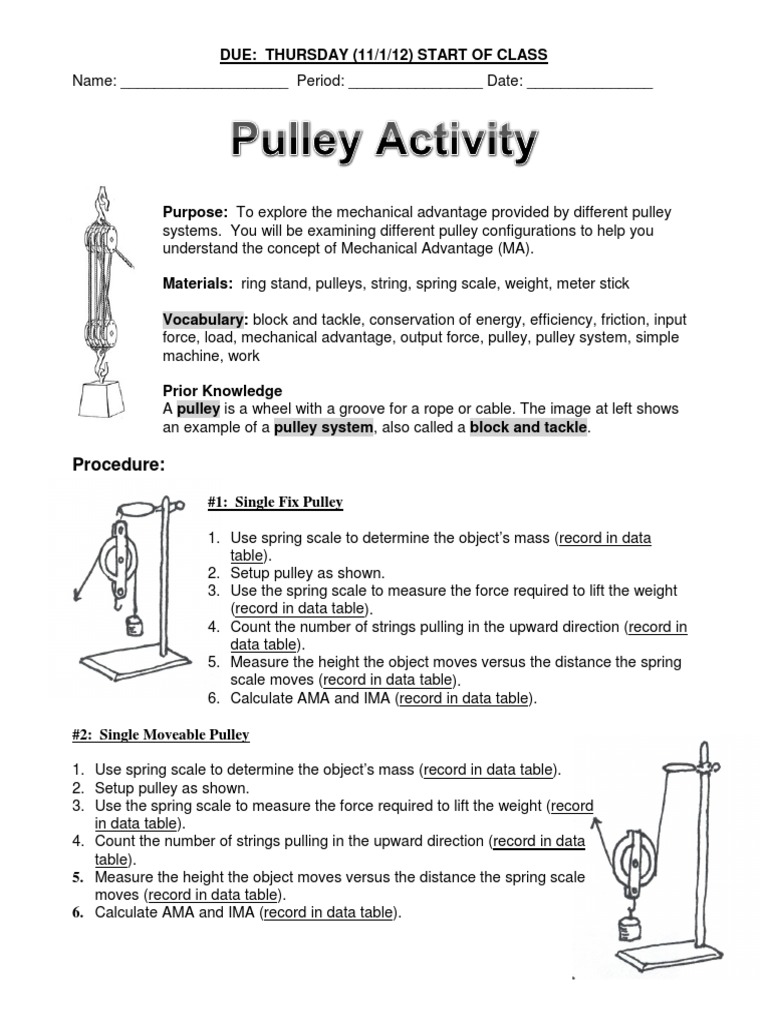 DUE: THURSDAY (11/1/12) START OF CLASS

Name: ____________________ Period: ________________ Date: _______________

Pulley Activity

Purpose: To explore the mechanical advantage provided by different pulley systems. You will be examining different pulley configurations to help you understand the concept of Mechanical Advantage (MA).

Materials: ring stand, pulleys, string, spring scale, weight, meter stick

Vocabulary: block and tackle, conservation of energy, efficiency, friction, input force, load, mechanical advantage, output force, pulley, pulley system, simple machine, work

Prior Knowledge
A pulley is a wheel with a groove for a rope or cable. The image at left shows an example of a pulley system, also called a block and tackle.

Procedure:

#1: Single Fix Pulley

1. Use spring scale to determine the object's mass (record in data table).
2. Setup pulley as shown.
3. Use the spring scale to measure the force required to lift the weight (record in data table).
4. Count the number of strings pulling in the upward direction (record in data table).
5. Measure the height the object moves versus the distance the spring scale moves (record in data table).
6. Calculate AMA and IMA (record in data table).

#2: Single Moveable Pulley

1. Use spring scale to determine the object's mass (record in data table).
2. Setup pulley as shown.
3. Use the spring scale to measure the force required to lift the weight (record in data table).
4. Count the number of strings pulling in the upward direction (record in data table).
5. Measure the height the object moves versus the distance the spring scale moves (record in data table).
6. Calculate AMA and IMA (record in data table).