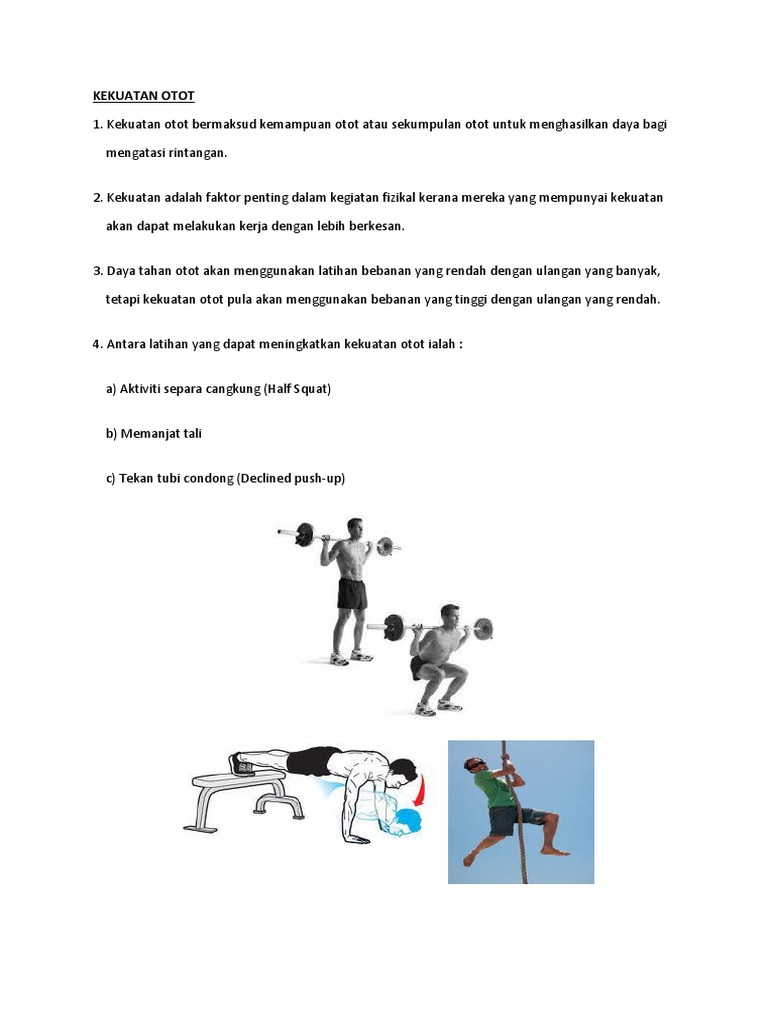 KEKUATAN OTOT

1. Kekuatan otot bermaksud kemampuan otot atau sekumpulan otot untuk menghasilkan daya bagi mengatasi rintangan.

2. Kekuatan adalah faktor penting dalam kegiatan fizikal kerana mereka yang mempunyai kekuatan akan dapat melakukan kerja dengan lebih berkesan.

3. Daya tahan otot akan menggunakan latihan bebanan yang rendah dengan ulangan yang banyak, tetapi kekuatan otot pula akan menggunakan bebanan yang tinggi dengan ulangan yang rendah.

4. Antara latihan yang dapat meningkatkan kekuatan otot ialah :

a) Aktiviti separa cangkung (Half Squat)

b) Memanjat tali

c) Tekan tubi condong (Declined push-up)