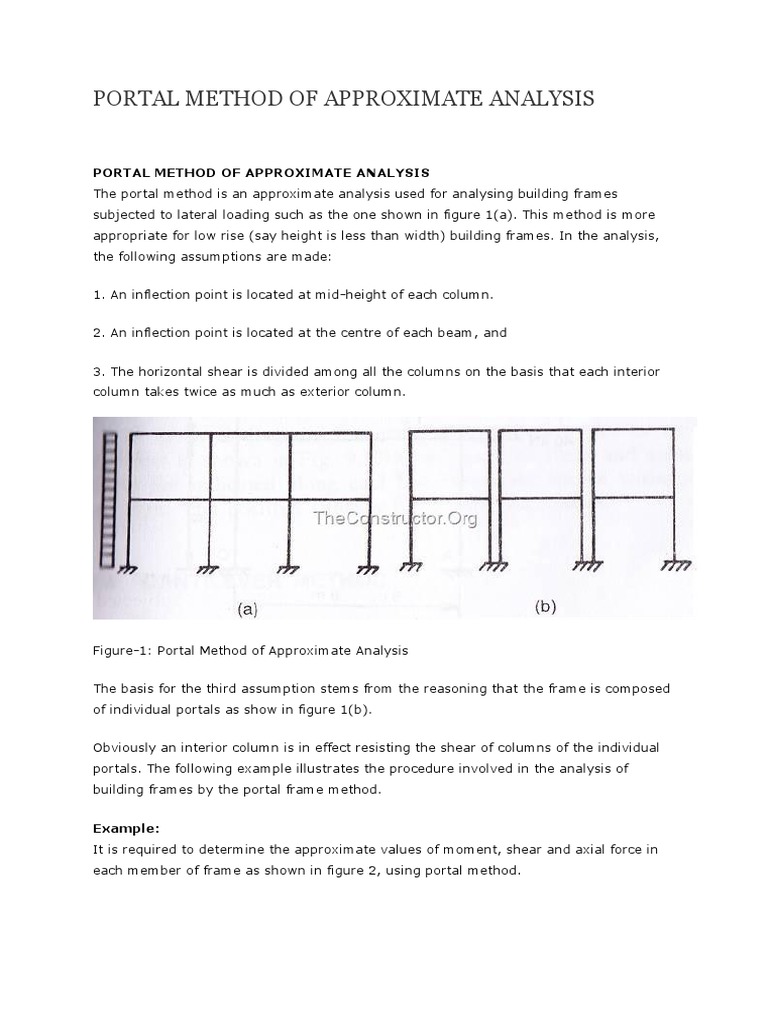 PORTAL METHOD OF APPROXIMATE ANALYSIS

PORTAL METHOD OF APPROXIMATE ANALYSIS
The portal method is an approximate analysis used for analysing building frames subjected to lateral loading such as the one shown in figure 1(a). This method is more appropriate for low rise (say height is less than width) building frames. In the analysis, the following assumptions are made:

1. An inflection point is located at mid-height of each column.

2. An inflection point is located at the centre of each beam, and

3. The horizontal shear is divided among all the columns on the basis that each interior column takes twice as much as exterior column.

TheConstructor.Org

(a)

(b)

Figure-1: Portal Method of Approximate Analysis

The basis for the third assumption stems from the reasoning that the frame is composed of individual portals as show in figure 1(b).

Obviously an interior column is in effect resisting the shear of columns of the individual portals. The following example illustrates the procedure involved in the analysis of building frames by the portal frame method.

Example:
It is required to determine the approximate values of moment, shear and axial force in each member of frame as shown in figure 2, using portal method.