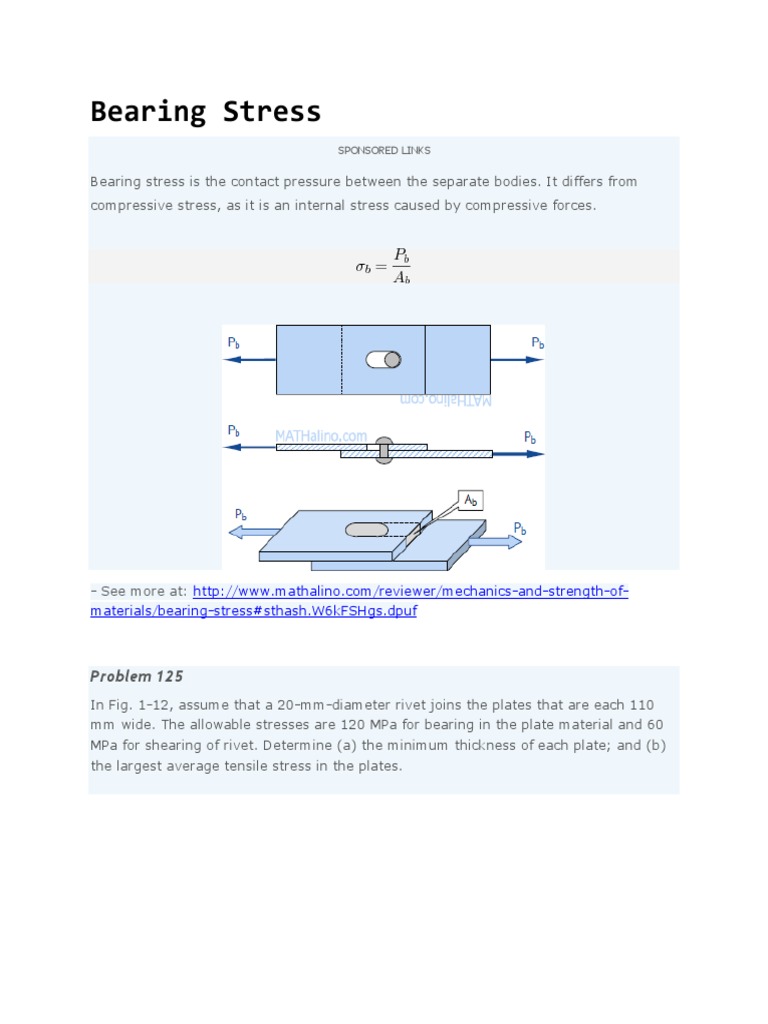 Bearing Stress

SPONSORED LINKS

Bearing stress is the contact pressure between the separate bodies. It differs from compressive stress, as it is an internal stress caused by compressive forces.

$\sigma_b = \frac{P_b}{A_b}$

$P_b$ $P_b$

MATHalino.com

$P_b$ MATHalino.com $P_b$

$P_b$ $A_b$ $P_b$

- See more at: http://www.mathalino.com/reviewer/mechanics-and-strength-of-materials/bearing-stress#sthash.W6kFSHgs.dpuf

Problem 125

In Fig. 1-12, assume that a 20-mm-diameter rivet joins the plates that are each 110 mm wide. The allowable stresses are 120 MPa for bearing in the plate material and 60 MPa for shearing of rivet. Determine (a) the minimum thickness of each plate; and (b) the largest average tensile stress in the plates.