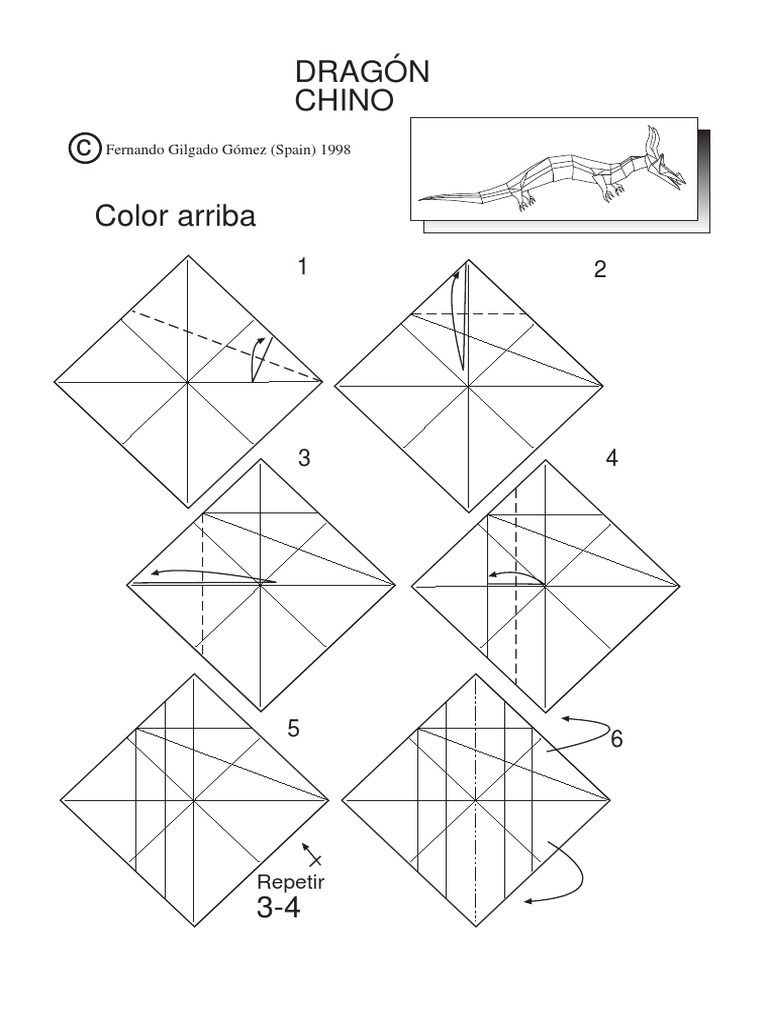 DRAGÓN
CHINO

© Fernando Gilgado Gómez (Spain) 1998

Color arriba

1

2

3

4

5

6

Repetir
3-4