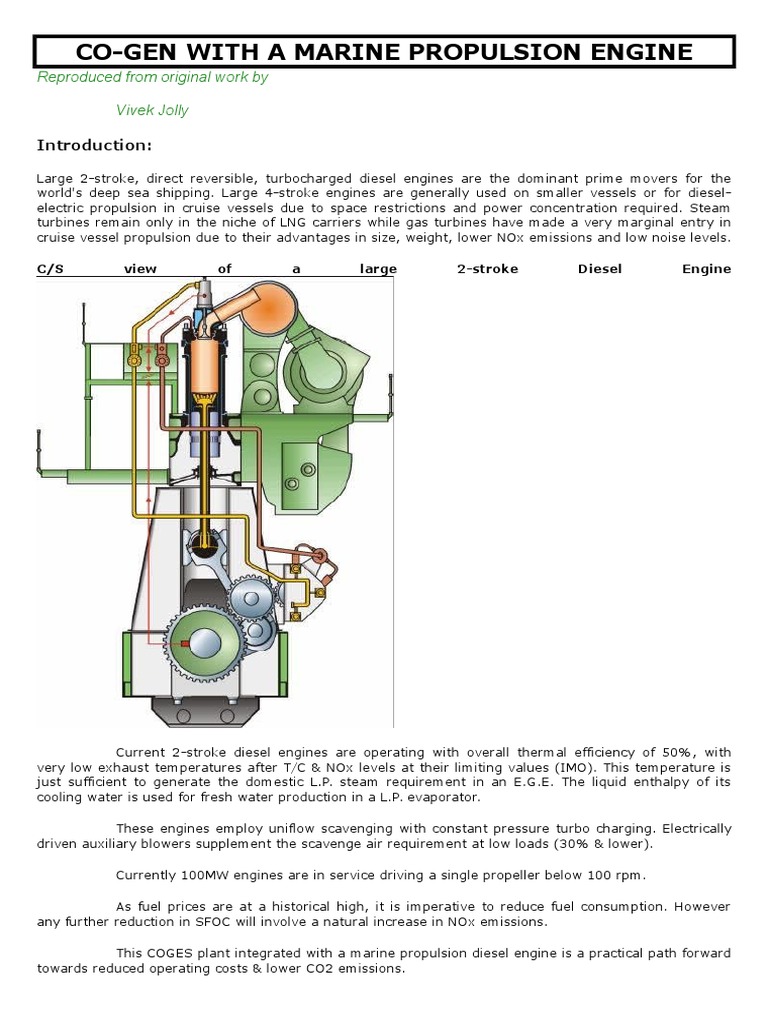 CO-GEN WITH A MARINE PROPULSION ENGINE

Reproduced from original work by

Vivek Jolly

Introduction:

Large 2-stroke, direct reversible, turbocharged diesel engines are the dominant prime movers for the world's deep sea shipping. Large 4-stroke engines are generally used on smaller vessels or for diesel-electric propulsion in cruise vessels due to space restrictions and power concentration required. Steam turbines remain only in the niche of LNG carriers while gas turbines have made a very marginal entry in cruise vessel propulsion due to their advantages in size, weight, lower NOx emissions and low noise levels.

C/S view of a large 2-stroke Diesel Engine

Current 2-stroke diesel engines are operating with overall thermal efficiency of 50%, with very low exhaust temperatures after T/C & NOx levels at their limiting values (IMO). This temperature is just sufficient to generate the domestic L.P. steam requirement in an E.G.E. The liquid enthalpy of its cooling water is used for fresh water production in a L.P. evaporator.

These engines employ uniflow scavenging with constant pressure turbo charging. Electrically driven auxiliary blowers supplement the scavenge air requirement at low loads (30% & lower).

Currently 100MW engines are in service driving a single propeller below 100 rpm.

As fuel prices are at a historical high, it is imperative to reduce fuel consumption. However any further reduction in SFOC will involve a natural increase in NOx emissions.

This COGES plant integrated with a marine propulsion diesel engine is a practical path forward towards reduced operating costs & lower CO2 emissions.