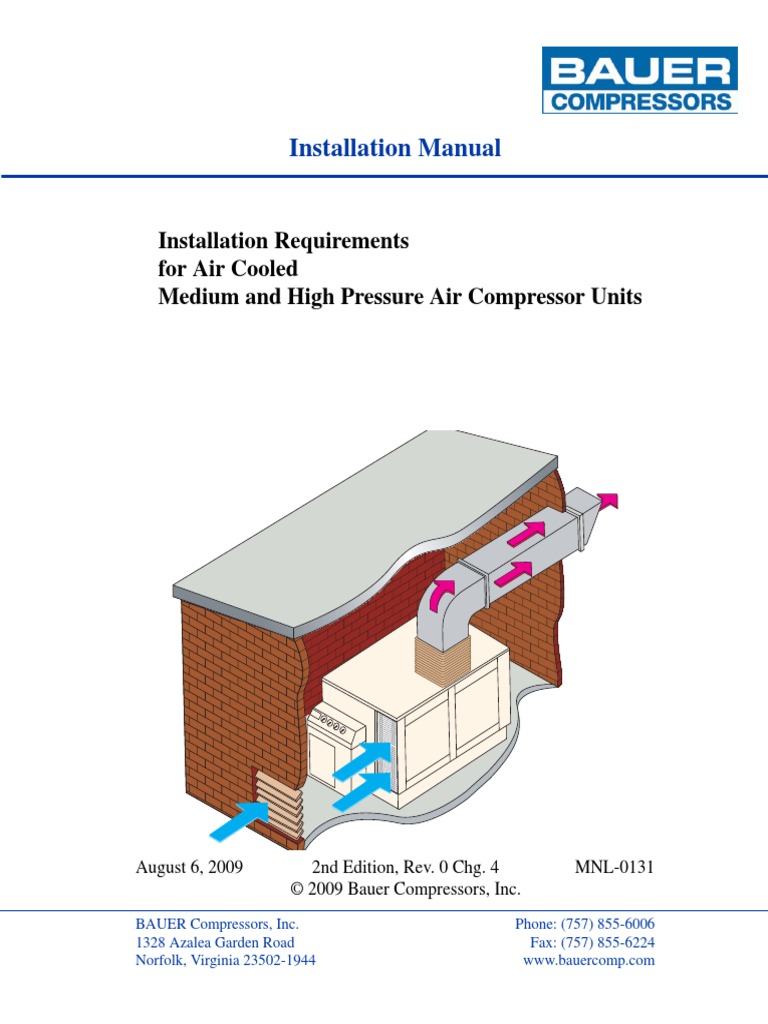 BAUER
COMPRESSORS

Installation Manual

Installation Requirements
for Air Cooled
Medium and High Pressure Air Compressor Units

August 6, 2009 2nd Edition, Rev. 0 Chg. 4 MNL-0131
© 2009 Bauer Compressors, Inc.

BAUER Compressors, Inc.
1328 Azalea Garden Road
Norfolk, Virginia 23502-1944

Phone: (757) 855-6006
Fax: (757) 855-6224
www.bauercomp.com