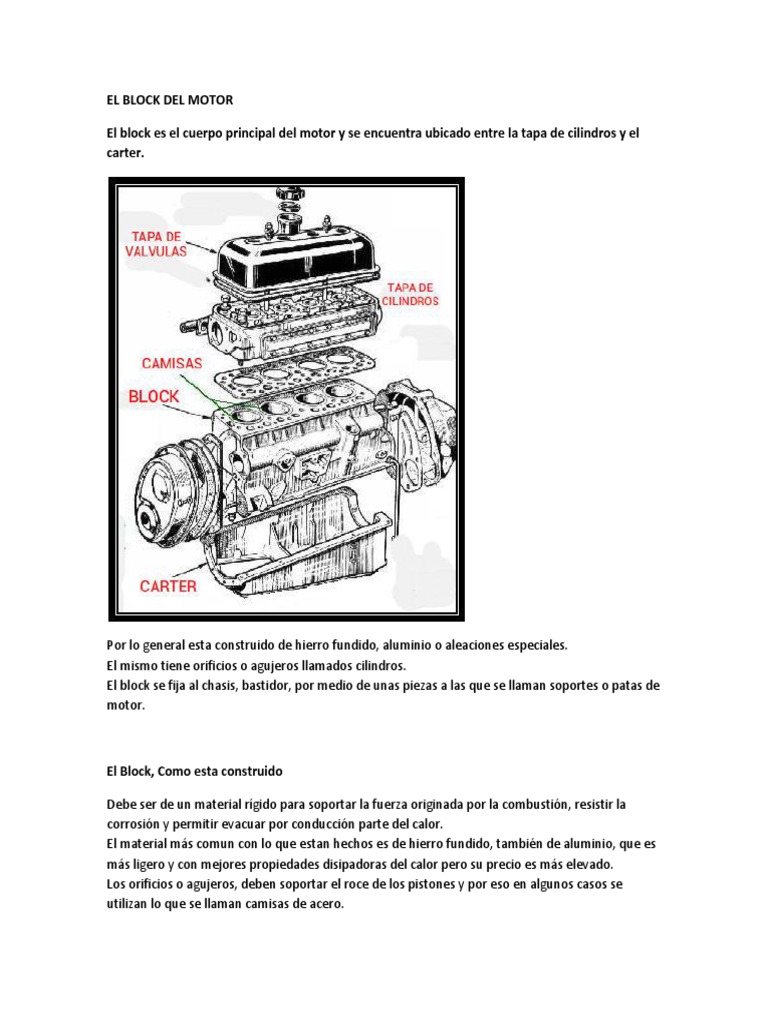 EL BLOCK DEL MOTOR

El block es el cuerpo principal del motor y se encuentra ubicado entre la tapa de cilindros y el carter.

TAPA DE VALVULAS

TAPA DE CILINDROS

CAMISAS

BLOCK

CARTER

Por lo general esta construido de hierro fundido, aluminio o aleaciones especiales.
El mismo tiene orificios o agujeros llamados cilindros.
El block se fija al chasis, bastidor, por medio de unas piezas a las que se llaman soportes o patas de motor.

El Block, Como esta construido

Debe ser de un material rigido para soportar la fuerza originada por la combustión, resistir la corrosión y permitir evacuar por conducción parte del calor.
El material más comun con lo que estan hechos es de hierro fundido, también de aluminio, que es más ligero y con mejores propiedades disipadoras del calor pero su precio es más elevado.
Los orificios o agujeros, deben soportar el roce de los pistones y por eso en algunos casos se utilizan lo que se llaman camisas de acero.