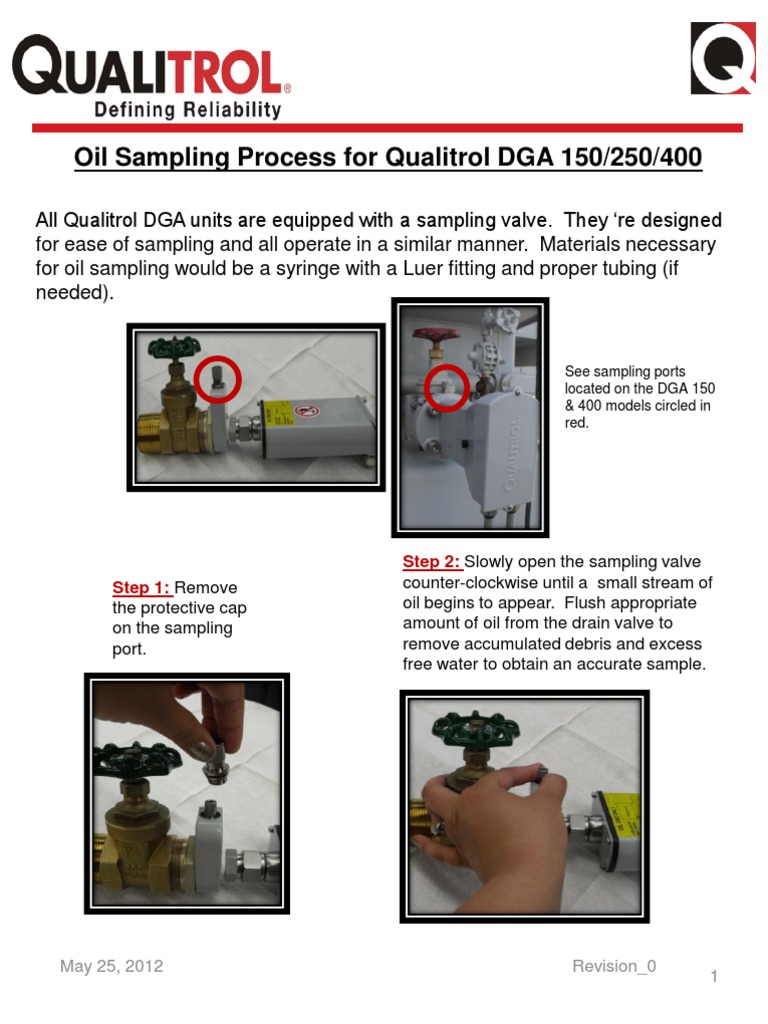 QUALITROL®
Defining Reliability

Q

Oil Sampling Process for Qualitrol DGA 150/250/400

All Qualitrol DGA units are equipped with a sampling valve. They 're designed for ease of sampling and all operate in a similar manner. Materials necessary for oil sampling would be a syringe with a Luer fitting and proper tubing (if needed).

QUALITROL

See sampling ports located on the DGA 150 & 400 models circled in red.

Step 1: Remove the protective cap on the sampling port.

Step 2: Slowly open the sampling valve counter-clockwise until a small stream of oil begins to appear. Flush appropriate amount of oil from the drain valve to remove accumulated debris and excess free water to obtain an accurate sample.

May 25, 2012

Revision_0

1