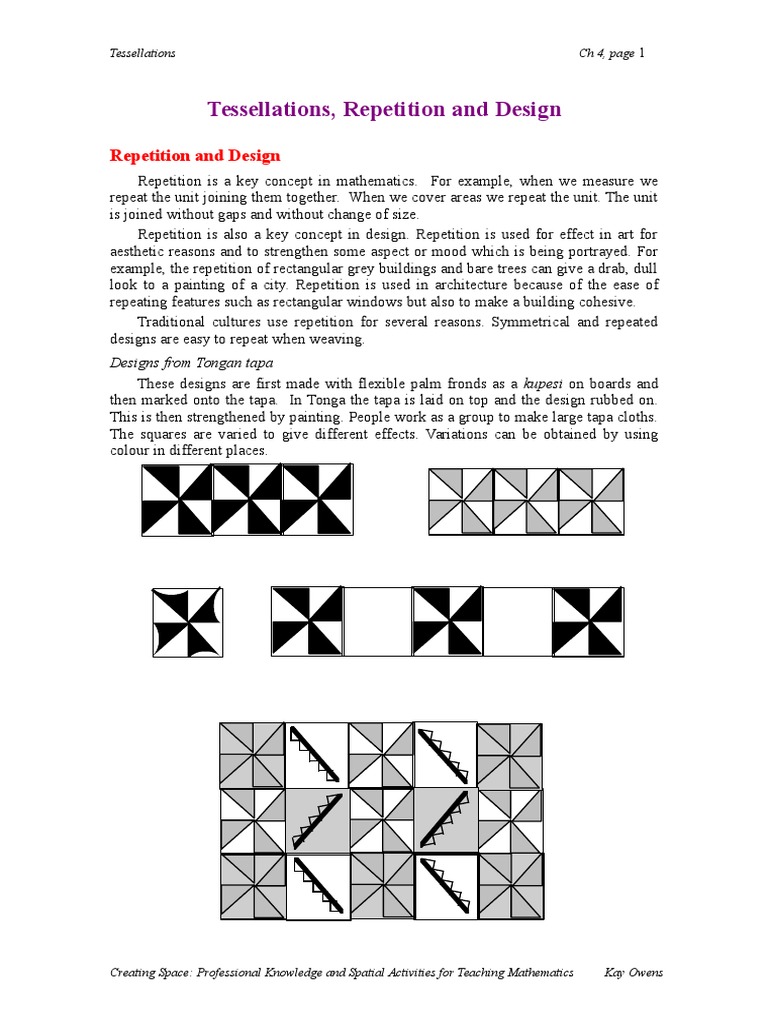 Tessellations

Ch 4, page 1

Tessellations, Repetition and Design

Repetition and Design

Repetition is a key concept in mathematics. For example, when we measure we repeat the unit joining them together. When we cover areas we repeat the unit. The unit is joined without gaps and without change of size.

Repetition is also a key concept in design. Repetition is used for effect in art for aesthetic reasons and to strengthen some aspect or mood which is being portrayed. For example, the repetition of rectangular grey buildings and bare trees can give a drab, dull look to a painting of a city. Repetition is used in architecture because of the ease of repeating features such as rectangular windows but also to make a building cohesive.

Traditional cultures use repetition for several reasons. Symmetrical and repeated designs are easy to repeat when weaving.

Designs from Tongan tapa

These designs are first made with flexible palm fronds as a kupesi on boards and then marked onto the tapa. In Tonga the tapa is laid on top and the design rubbed on. This is then strengthened by painting. People work as a group to make large tapa cloths. The squares are varied to give different effects. Variations can be obtained by using colour in different places.

Creating Space: Professional Knowledge and Spatial Activities for Teaching Mathematics

Kay Owens