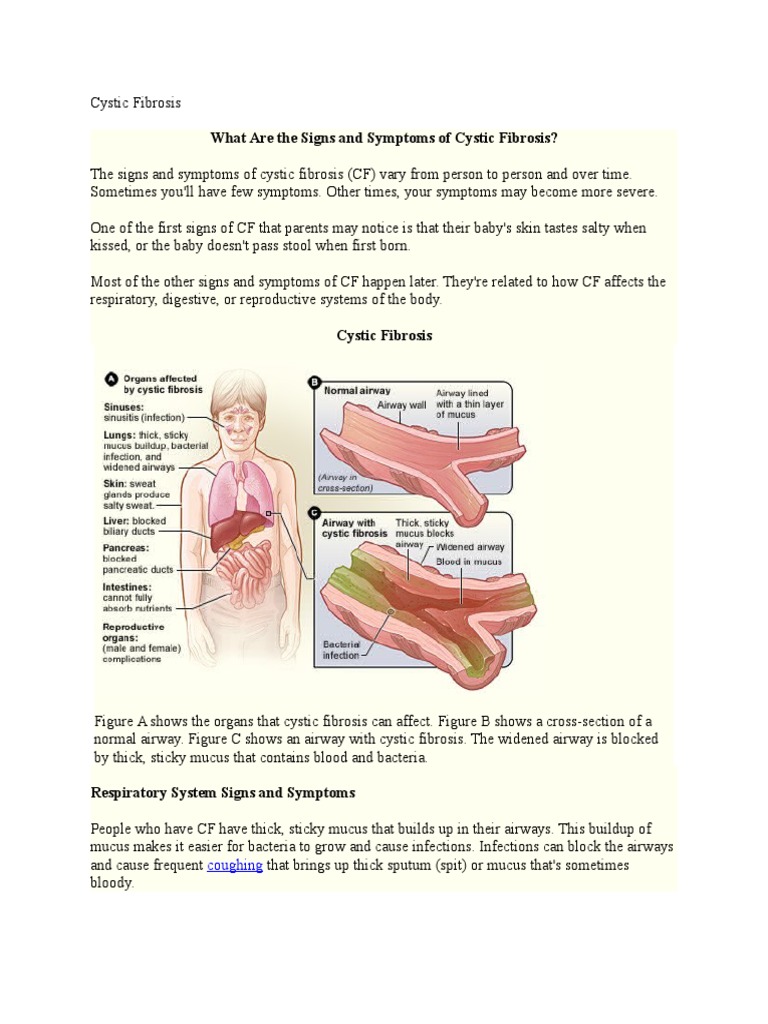 Cystic Fibrosis

What Are the Signs and Symptoms of Cystic Fibrosis?

The signs and symptoms of cystic fibrosis (CF) vary from person to person and over time. Sometimes you'll have few symptoms. Other times, your symptoms may become more severe.

One of the first signs of CF that parents may notice is that their baby's skin tastes salty when kissed, or the baby doesn't pass stool when first born.

Most of the other signs and symptoms of CF happen later. They're related to how CF affects the respiratory, digestive, or reproductive systems of the body.

Cystic Fibrosis

A Organs affected by cystic fibrosis

Sinuses: sinusitis (infection)

Lungs: thick, sticky mucus buildup, bacterial infection, and widened airways

Skin: sweat glands produce salty sweat.

Liver: blocked biliary ducts

Pancreas: blocked pancreatic ducts

Intestines: cannot fully absorb nutrients

Reproductive organs: (male and female) complications

B Normal airway

Airway wall

Airway lined with a thin layer of mucus

(Airway in cross-section)

C Airway with cystic fibrosis

Thick, sticky mucus blocks airway

Widened airway

Blood in mucus

Bacterial infection

Figure A shows the organs that cystic fibrosis can affect. Figure B shows a cross-section of a normal airway. Figure C shows an airway with cystic fibrosis. The widened airway is blocked by thick, sticky mucus that contains blood and bacteria.

Respiratory System Signs and Symptoms

People who have CF have thick, sticky mucus that builds up in their airways. This buildup of mucus makes it easier for bacteria to grow and cause infections. Infections can block the airways and cause frequent coughing that brings up thick sputum (spit) or mucus that's sometimes bloody.