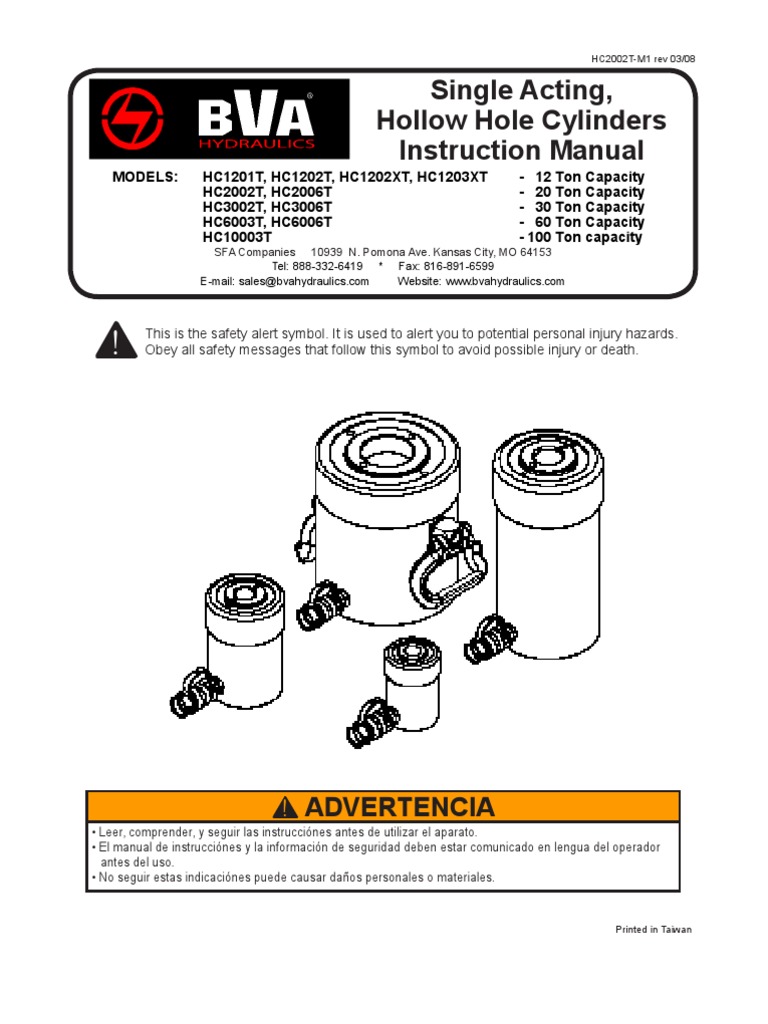 HC2002T-M1 rev 03/08

BVA®
HYDRAULICS

Single Acting,
Hollow Hole Cylinders
Instruction Manual

MODELS: HC1201T, HC1202T, HC1202XT, HC1203XT - 12 Ton Capacity
HC2002T, HC2006T - 20 Ton Capacity
HC3002T, HC3006T - 30 Ton Capacity
HC6003T, HC6006T - 60 Ton Capacity
HC10003T - 100 Ton capacity

SFA Companies 10939 N. Pomona Ave. Kansas City, MO 64153
Tel: 888-332-6419 * Fax: 816-891-6599
E-mail: sales@bvahydraulics.com Website: www.bvahydraulics.com

This is the safety alert symbol. It is used to alert you to potential personal injury hazards. Obey all safety messages that follow this symbol to avoid possible injury or death.

ADVERTENCIA

• Leer, comprender, y seguir las instrucciónes antes de utilizar el aparato.
• El manual de instrucciónes y la información de seguridad deben estar comunicado en lengua del operador antes del uso.
• No seguir estas indicaciónes puede causar daños personales o materiales.

Printed in Taiwan