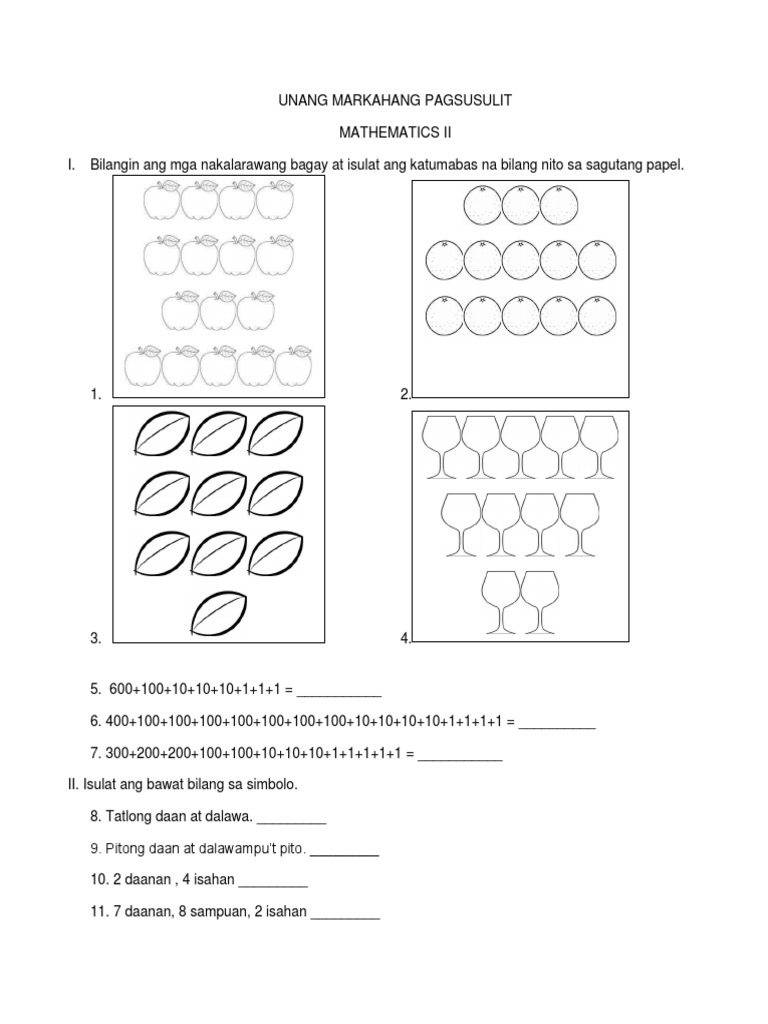 UNANG MARKAHANG PAGSUSULIT

MATHEMATICS II

I. Bilangin ang mga nakalarawang bagay at isulat ang katumabas na bilang nito sa sagutang papel.

1.

2.

3.

4.

5. 600+100+10+10+10+1+1+1 = ___________

6. 400+100+100+100+100+100+100+100+10+10+10+10+1+1+1+1 = __________

7. 300+200+200+100+100+10+10+10+1+1+1+1+1 = ___________

II. Isulat ang bawat bilang sa simbolo.

8. Tatlong daan at dalawa. _________

9. Pitong daan at dalawampu't pito. _________

10. 2 daanan , 4 isahan _________

11. 7 daanan, 8 sampuan, 2 isahan _________